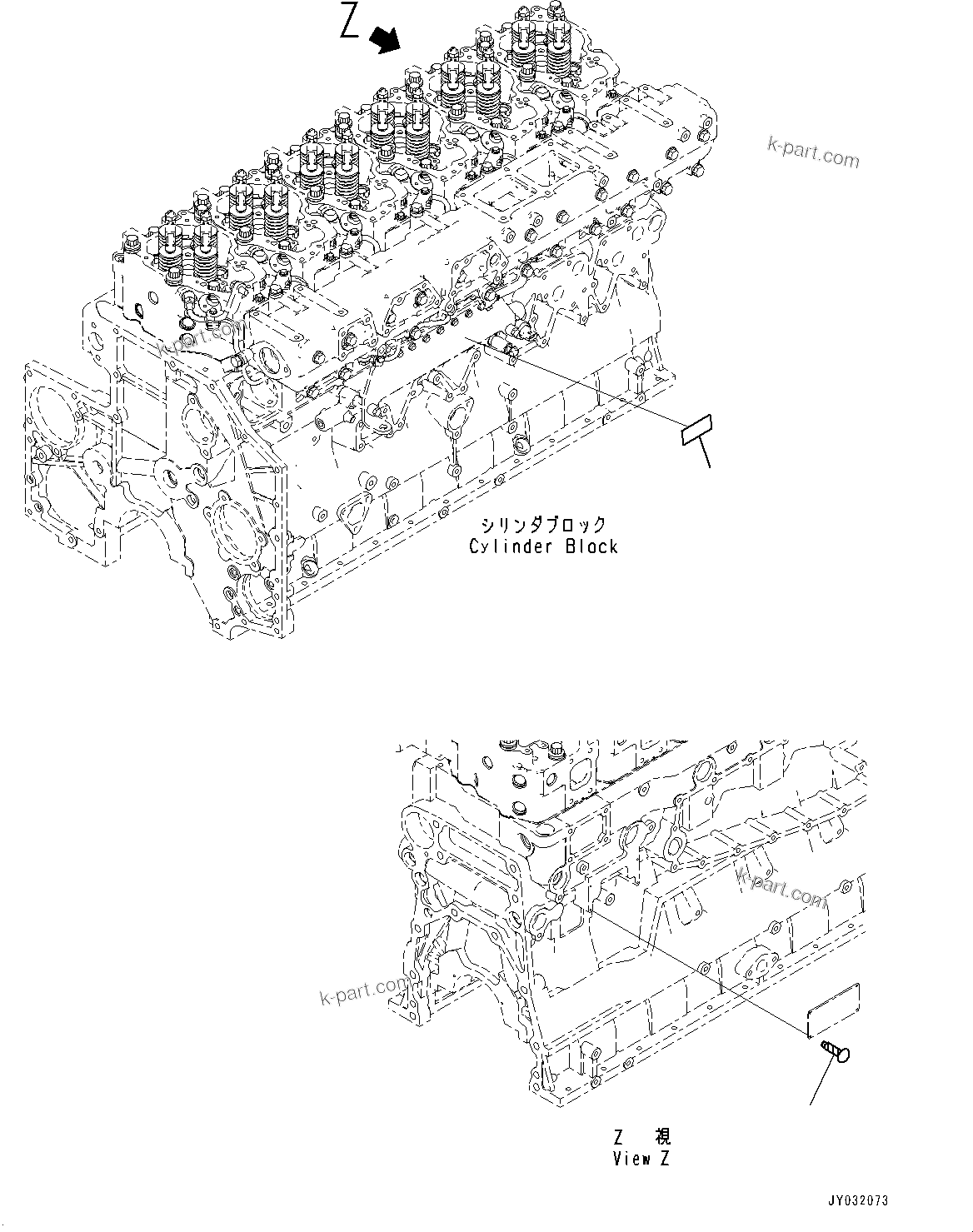 Z

k-part.com

k-part.com

シリンダブロック
Cylinder Block

k-part.com

k-part.com

Z 視
View Z

JY032073