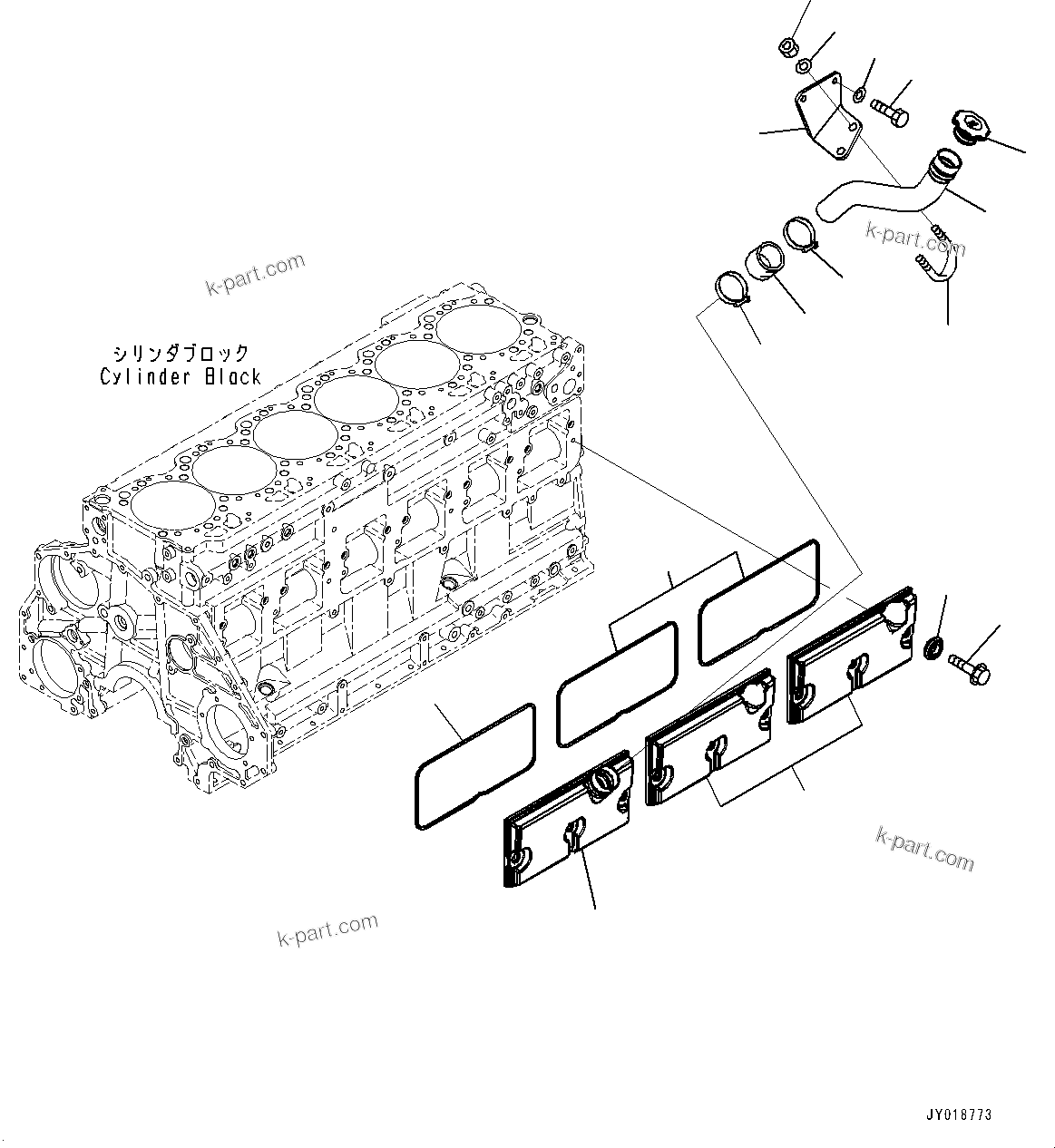 k-part.com

k-part.com

シリンダブロック
Cylinder Block

k-part.com

k-part.com

JY018773