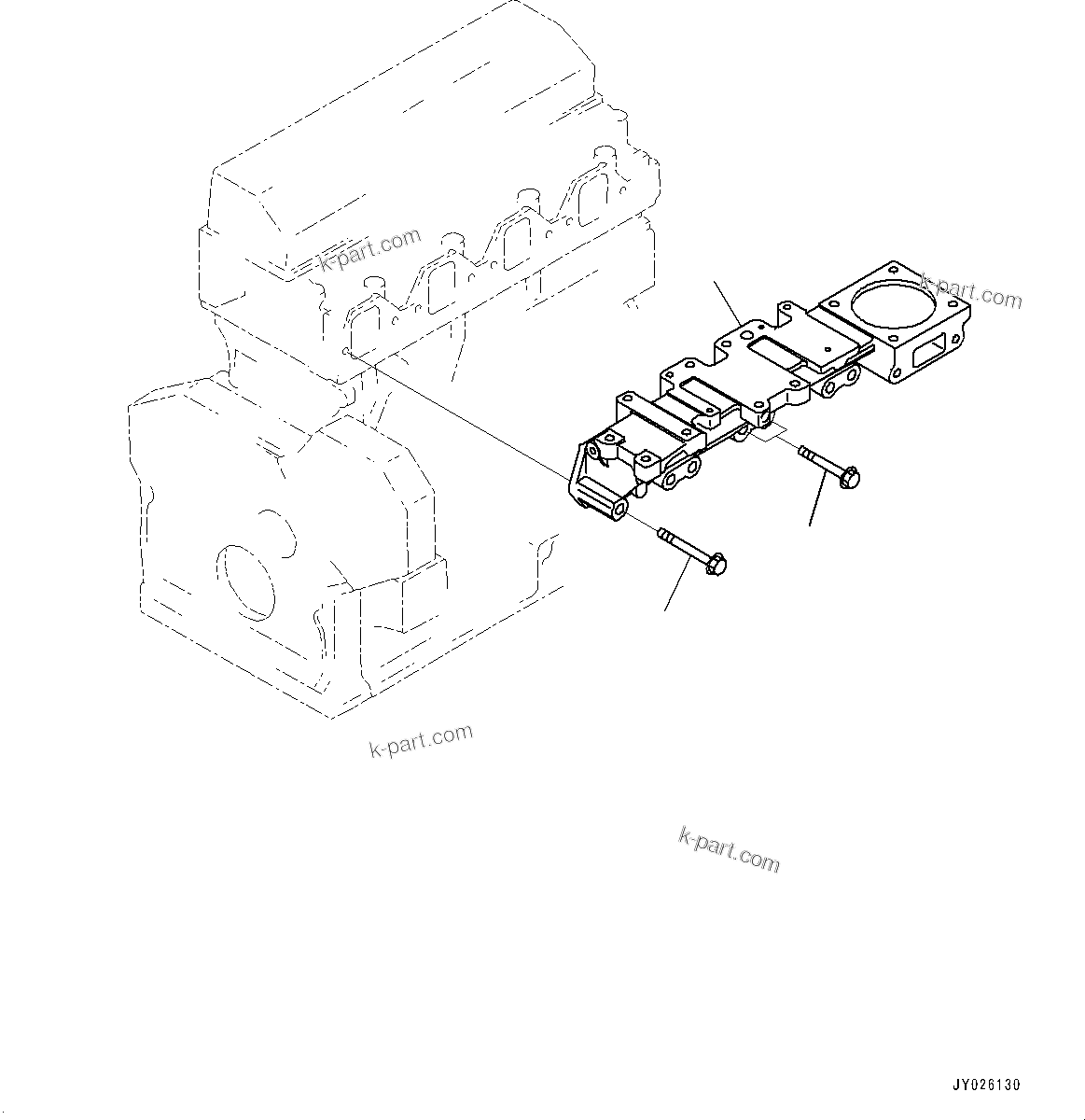 k-part.com

k-part.com

k-part.com

k-part.com

JY026130