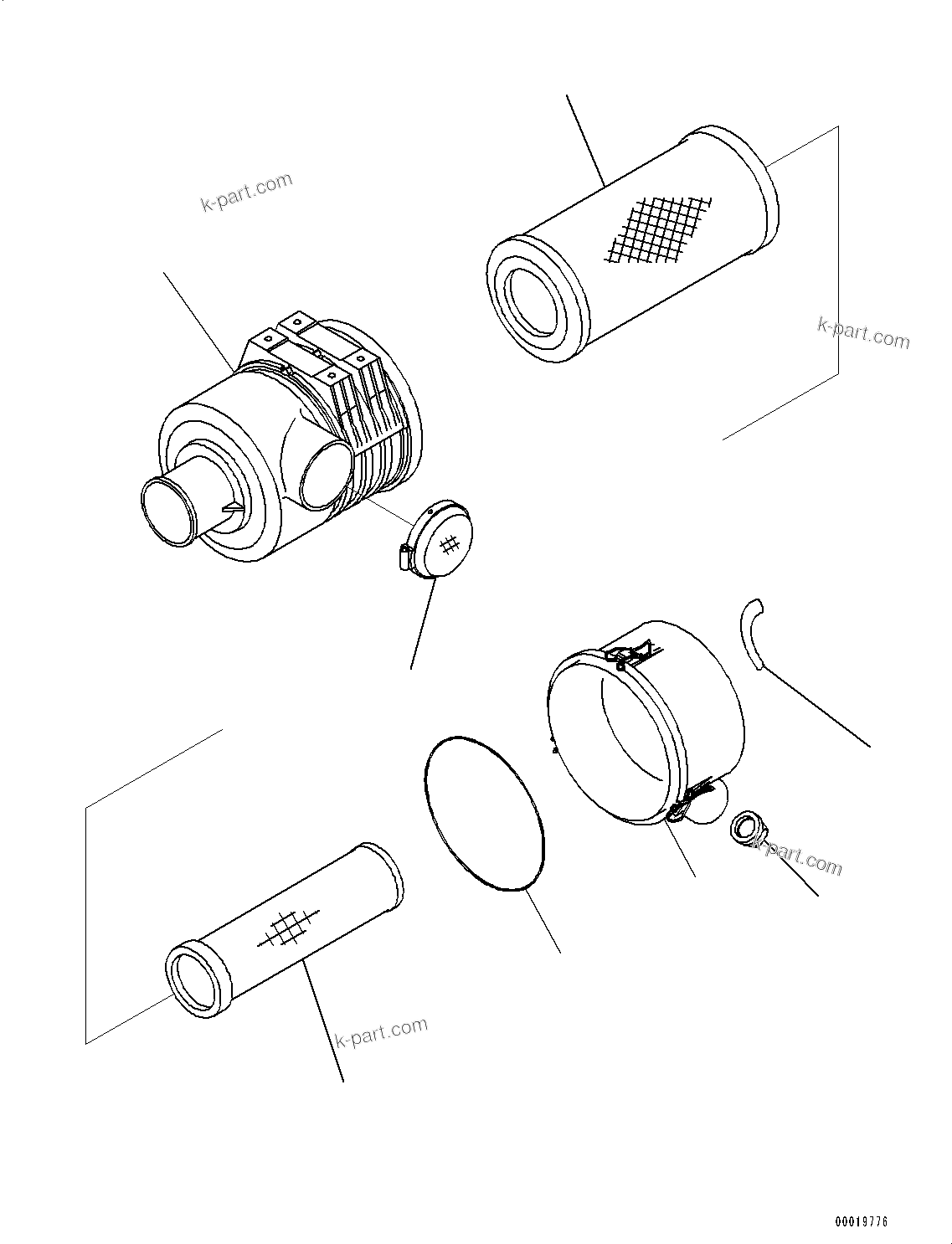 k-part.com

k-part.com

k-part.com

k-part.com

00019776