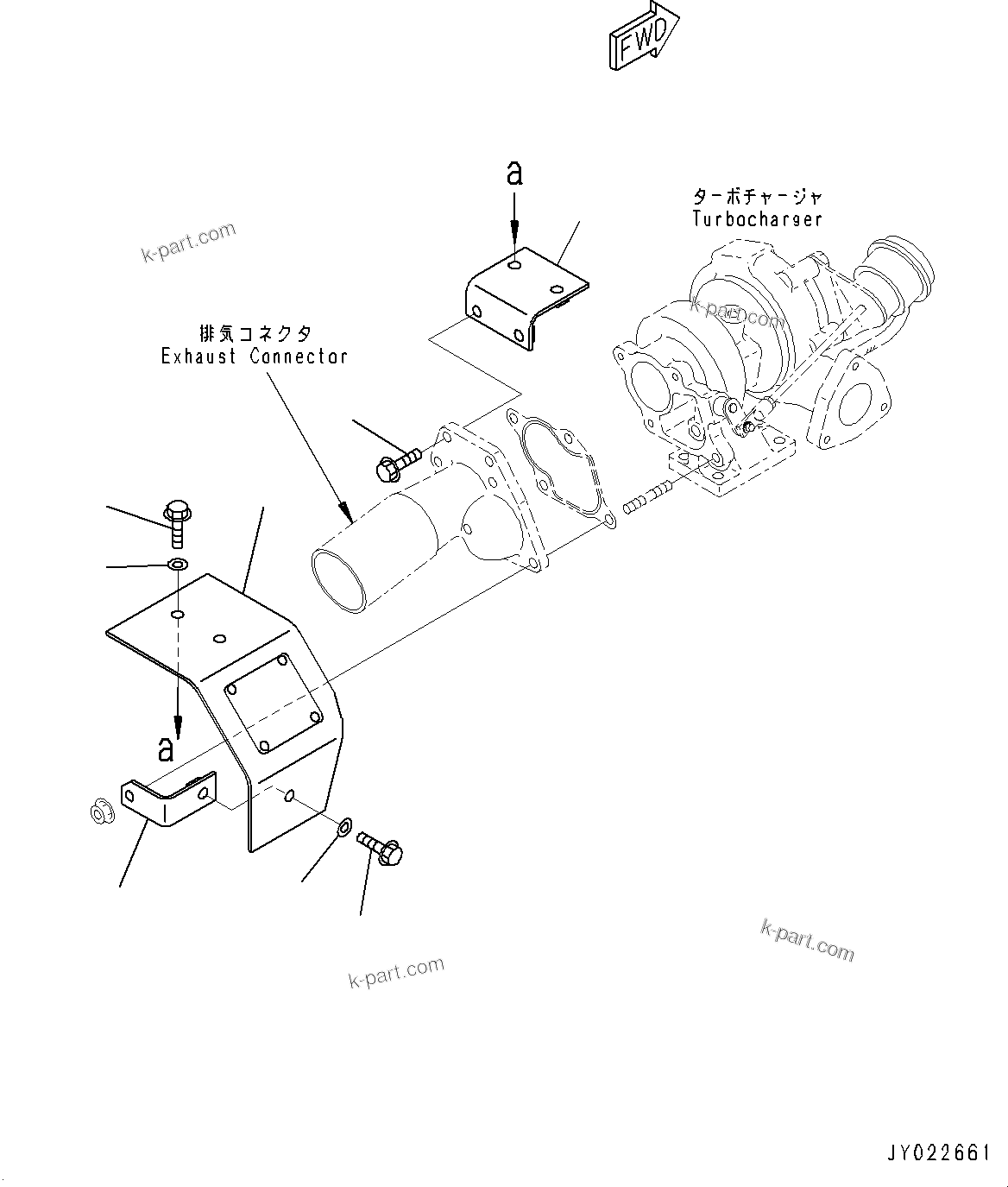 FWD

a

ターボチャージャ
Turbocharger

k-part.com

k-part.com

排気コネクタ
Exhaust Connector

a

k-part.com

k-part.com

JY022661