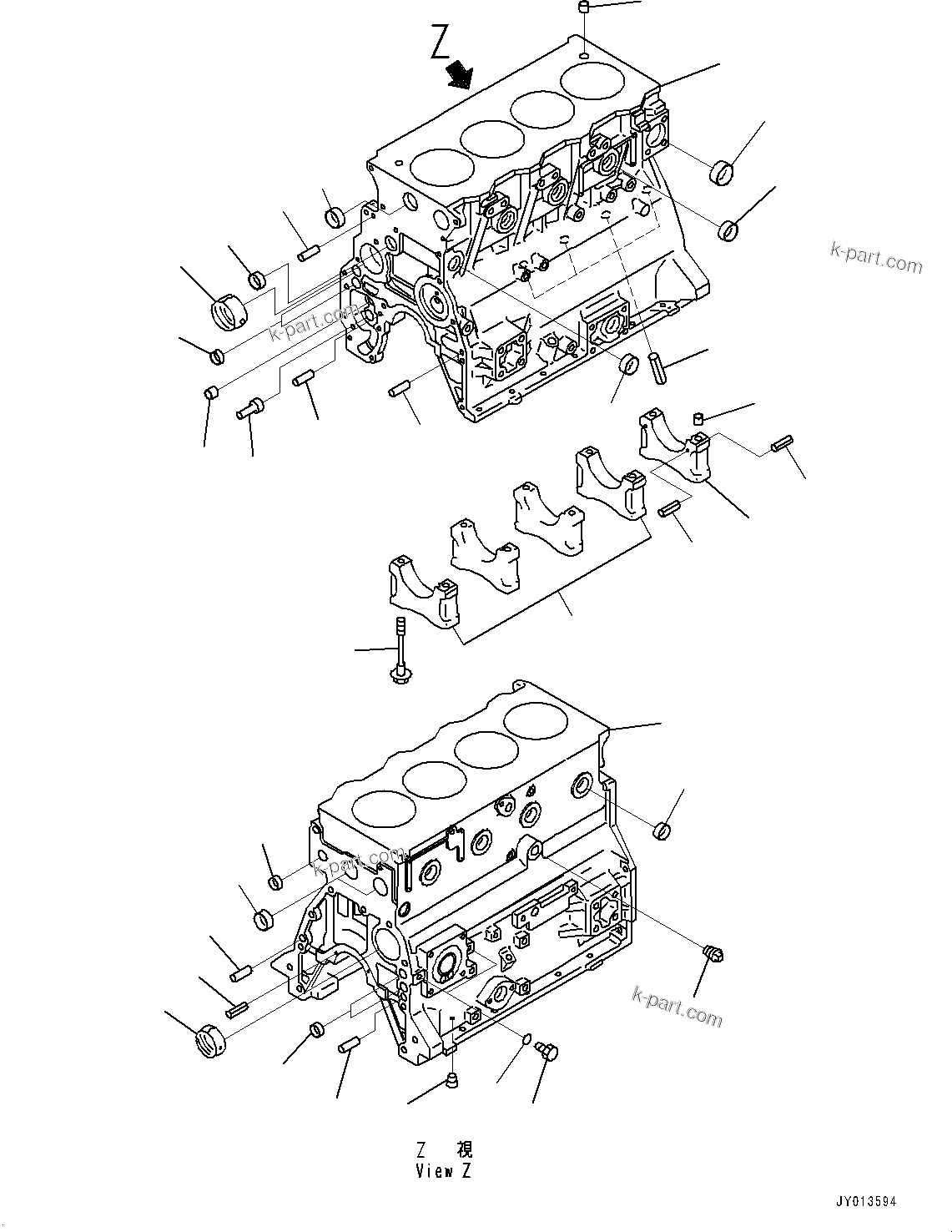 Z

k-part.com

k-part.com

k-part.com

k-part.com

Z 視
View Z

JY013594