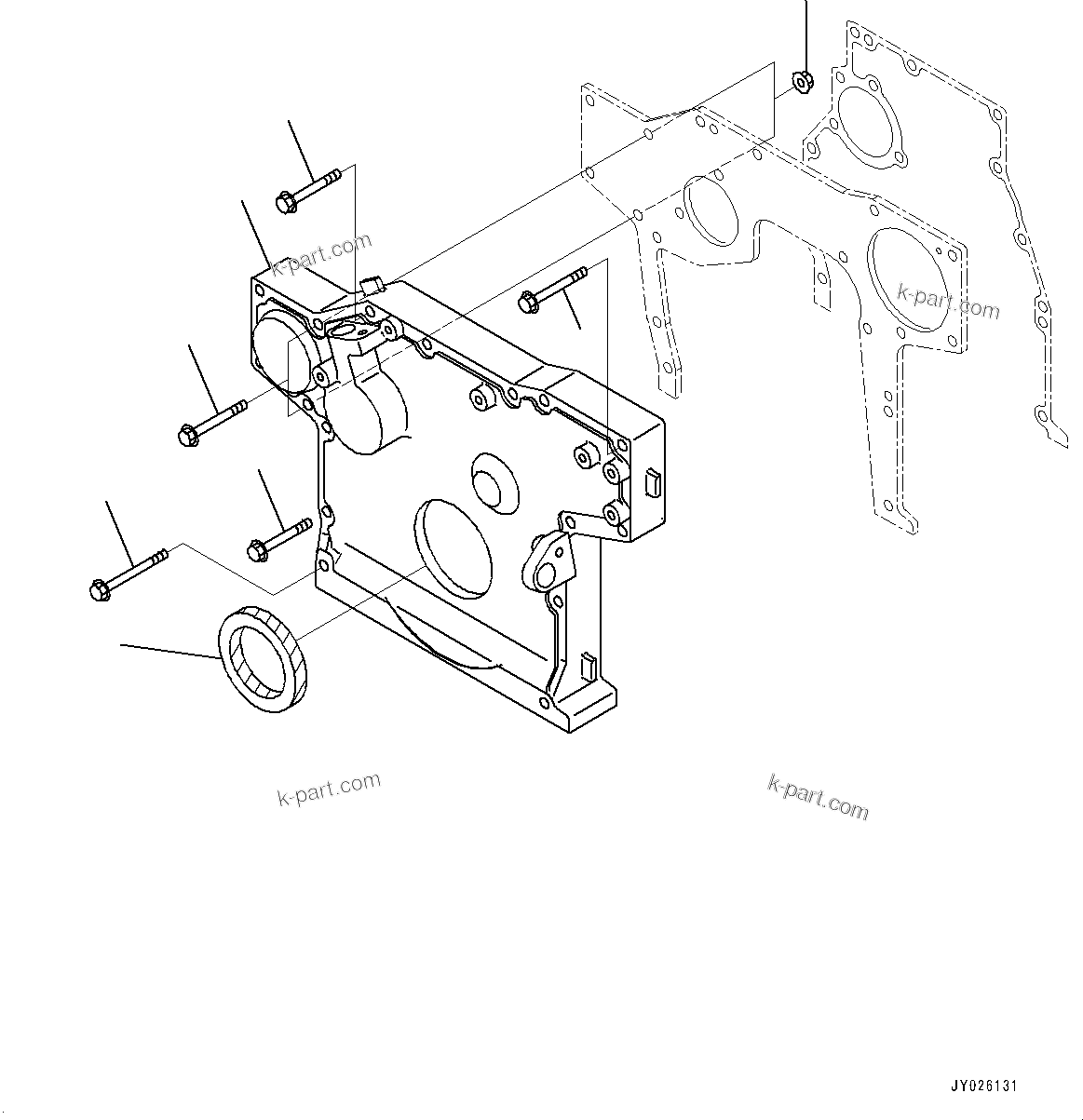 k-part.com
k-part.com
k-part.com
k-part.com
JY026131