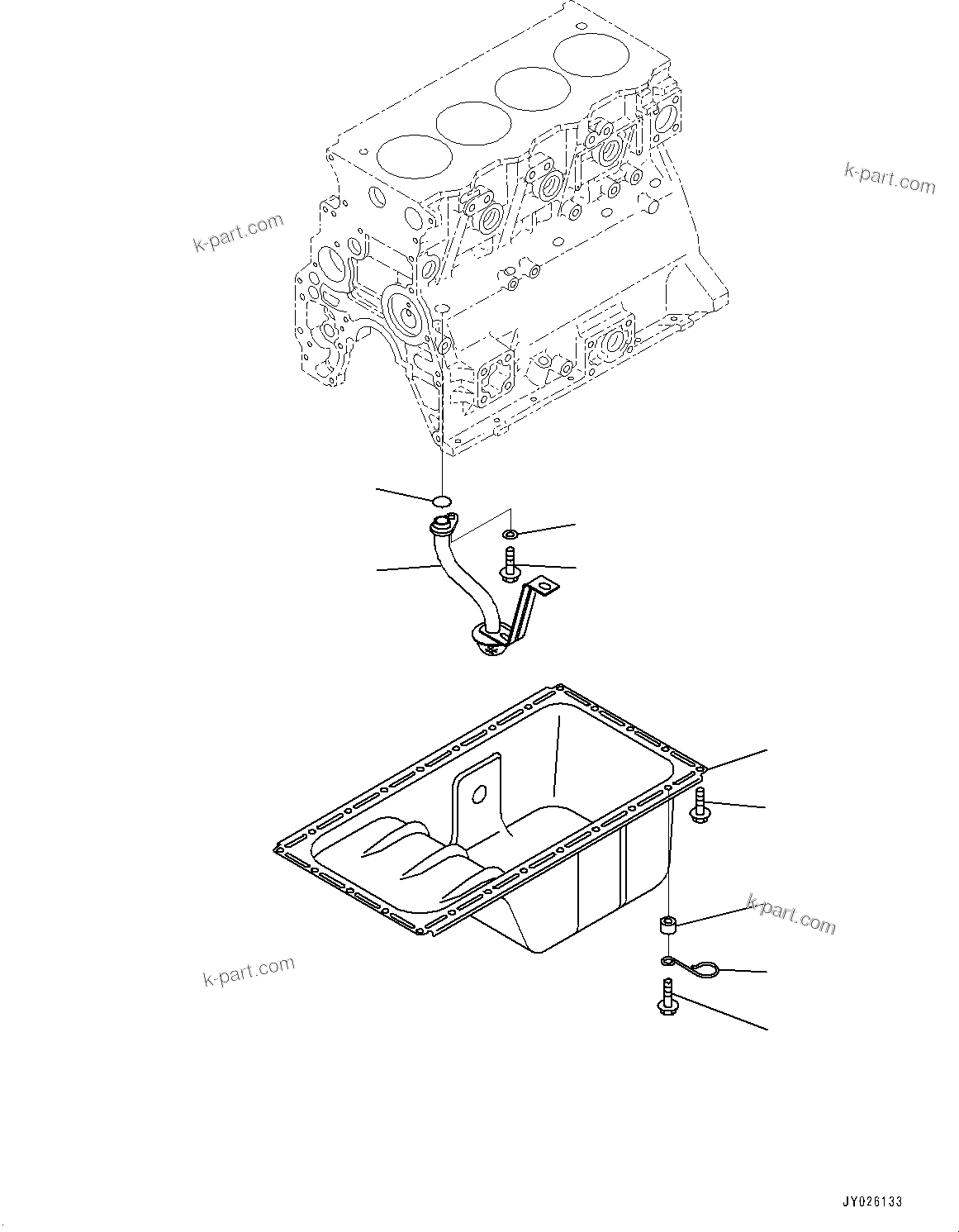 k-part.com

k-part.com

k-part.com

k-part.com

JY026133