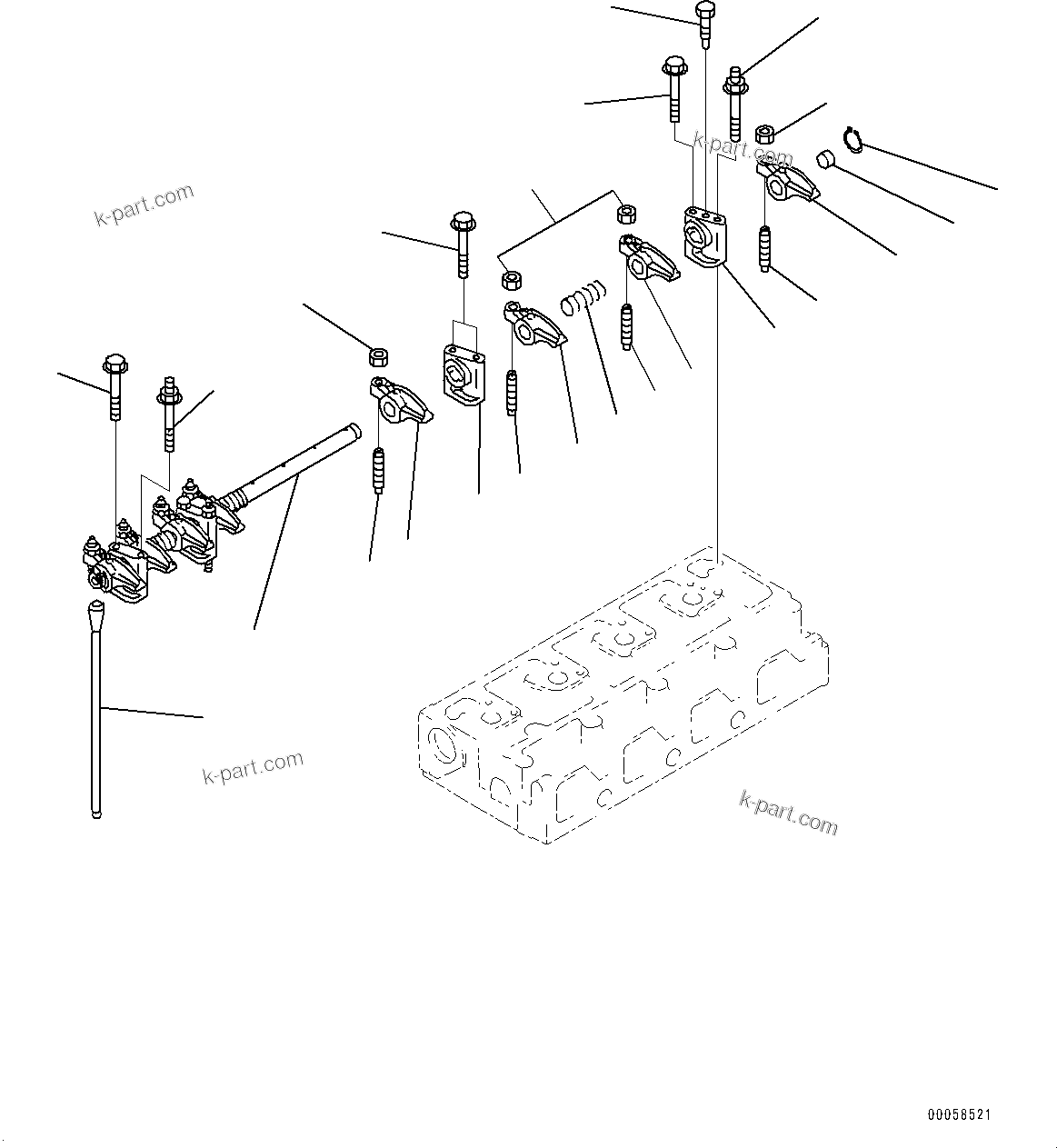 k-part.com

k-part.com

k-part.com

k-part.com

00058521