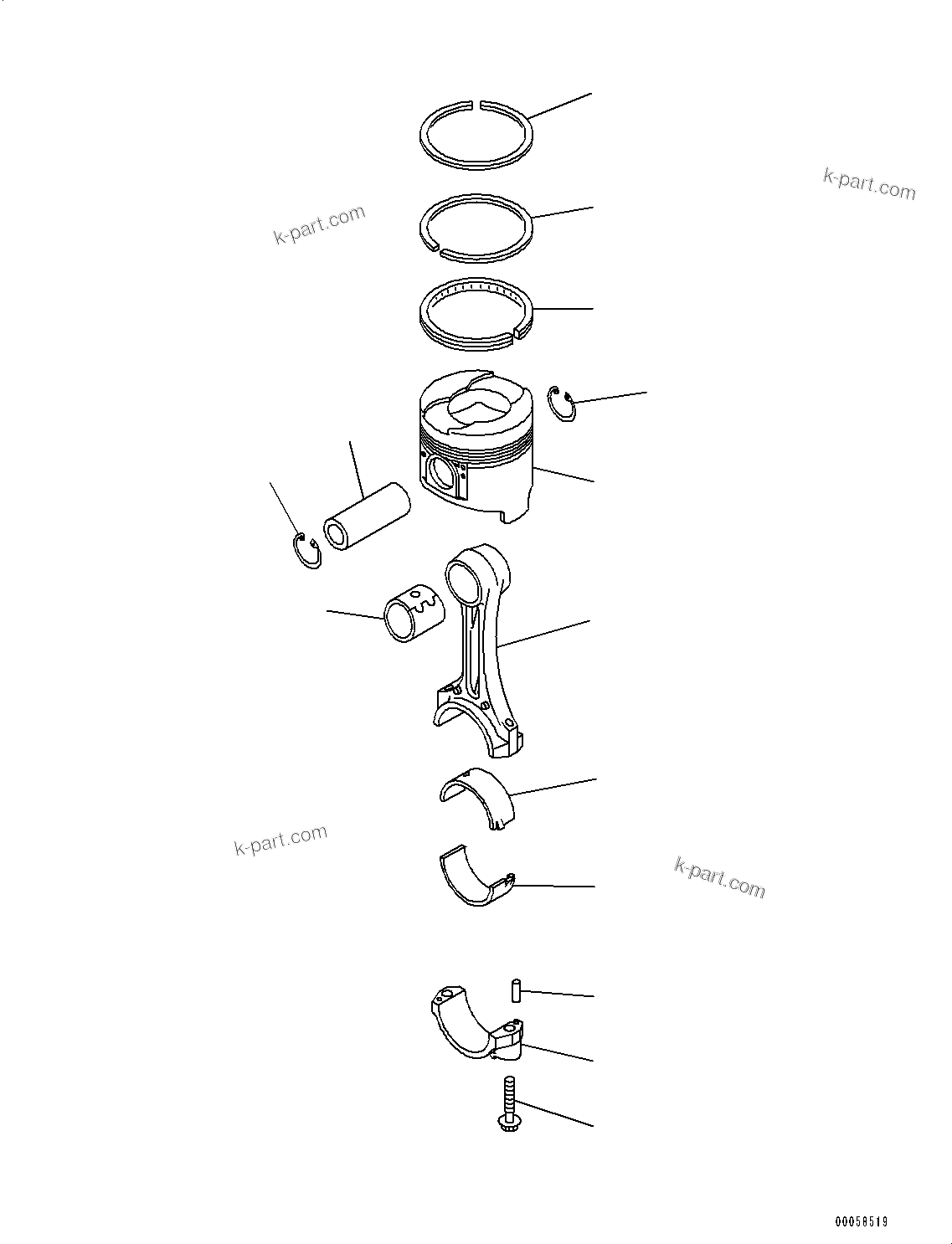 k-part.com

k-part.com

k-part.com

k-part.com

00058519