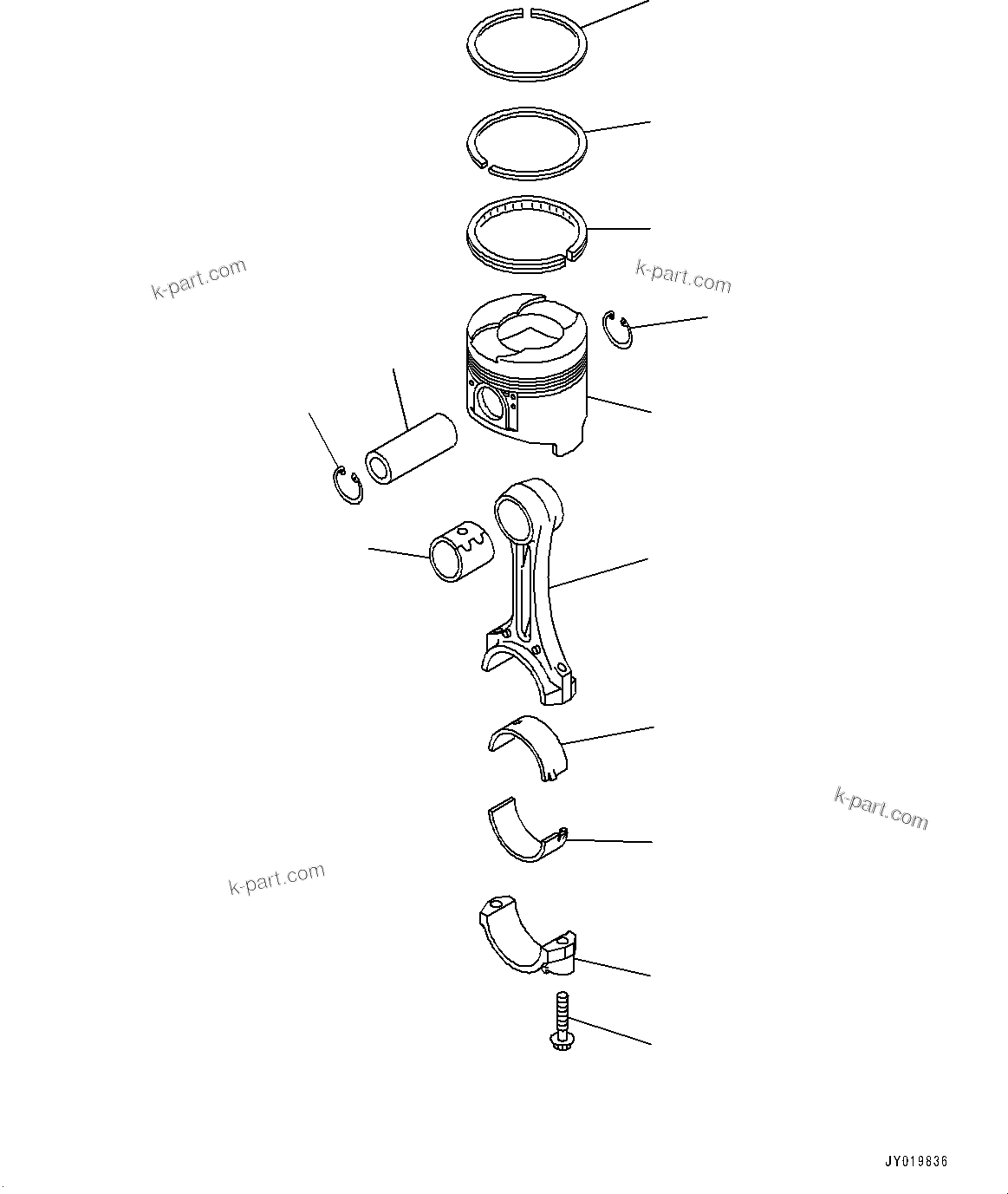 k-part.com

k-part.com

k-part.com

k-part.com

JY019836