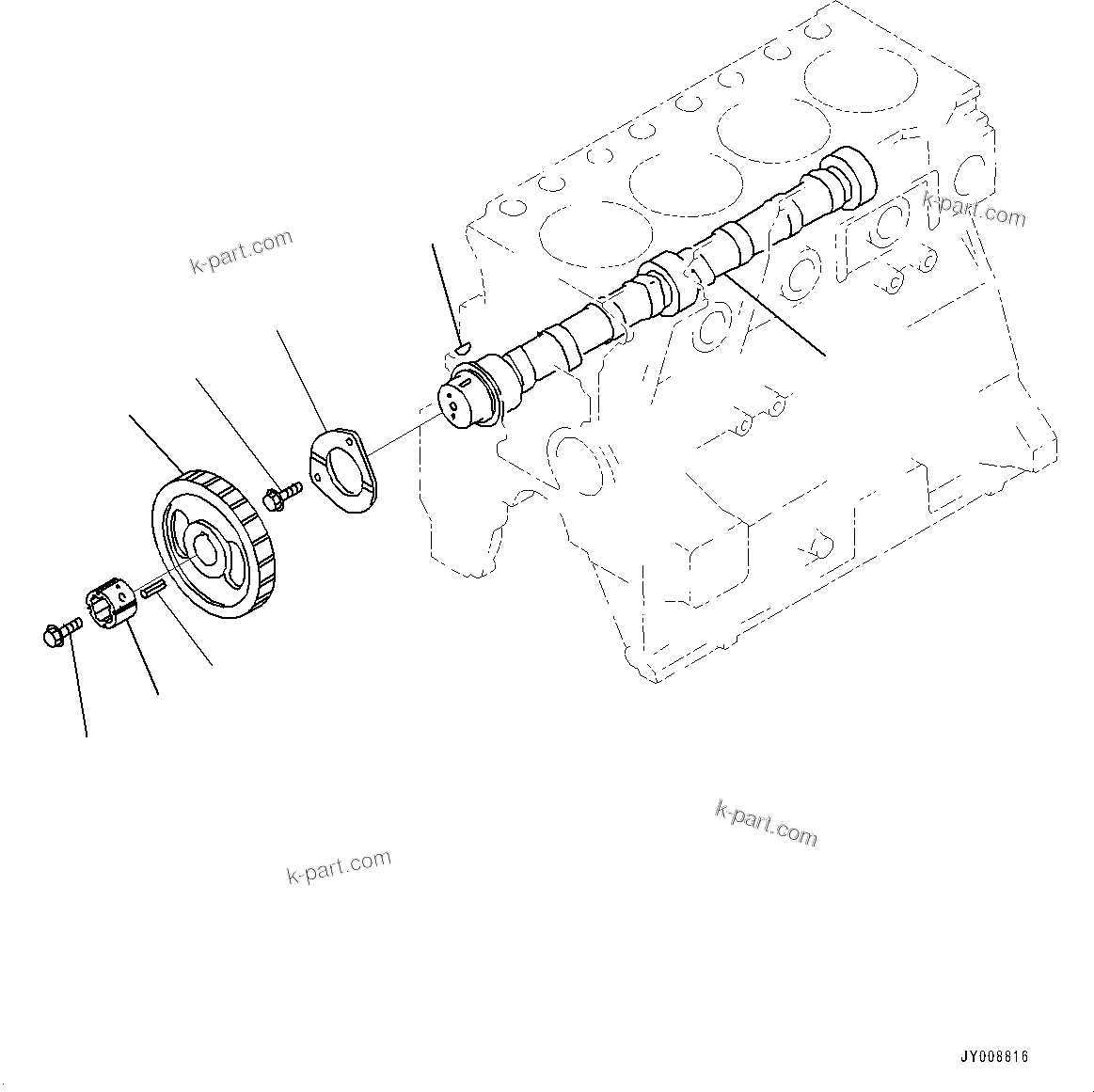 k-part.com

k-part.com

k-part.com

k-part.com

JY008816