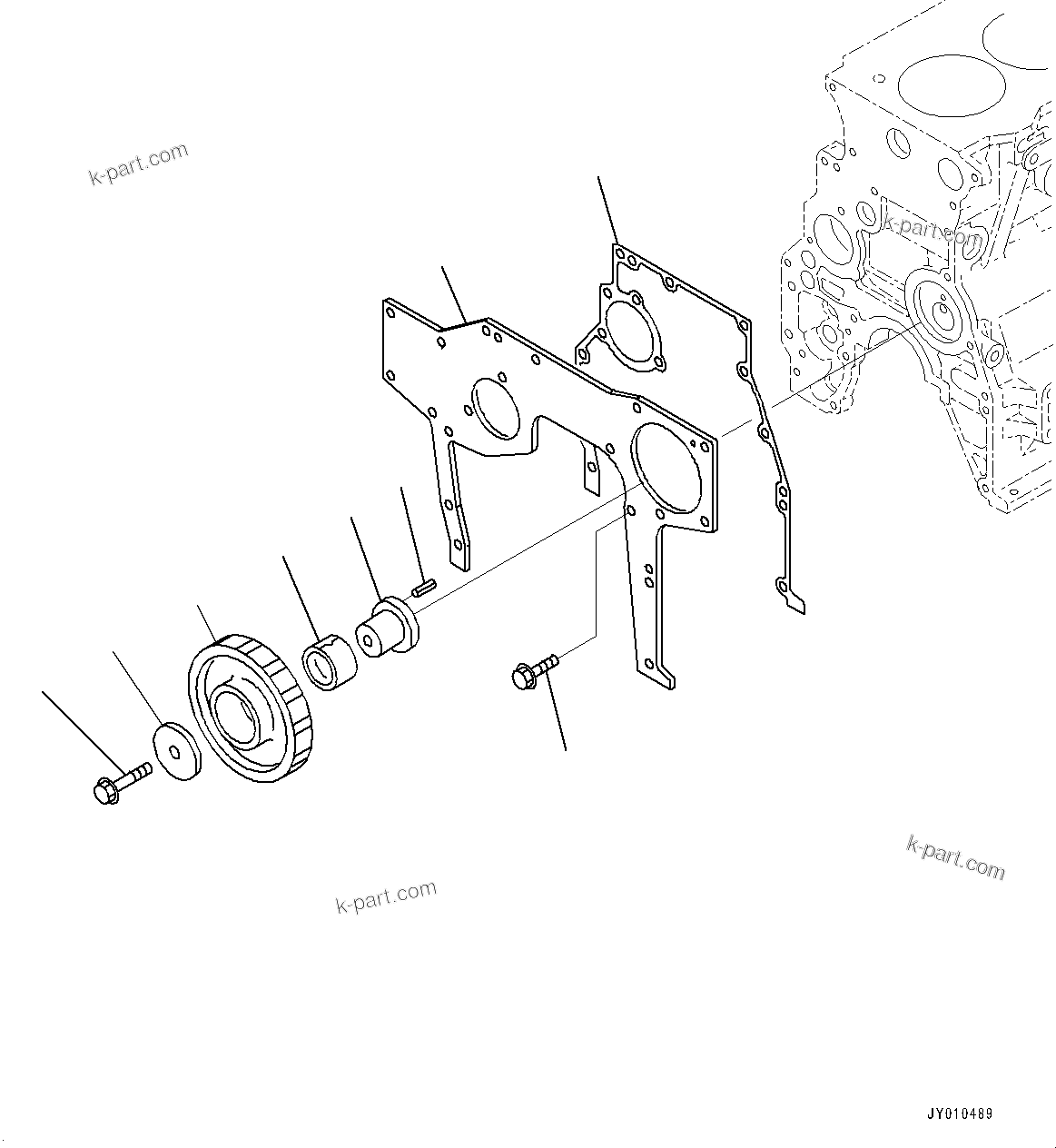 k-part.com

k-part.com

k-part.com

k-part.com

JY010489