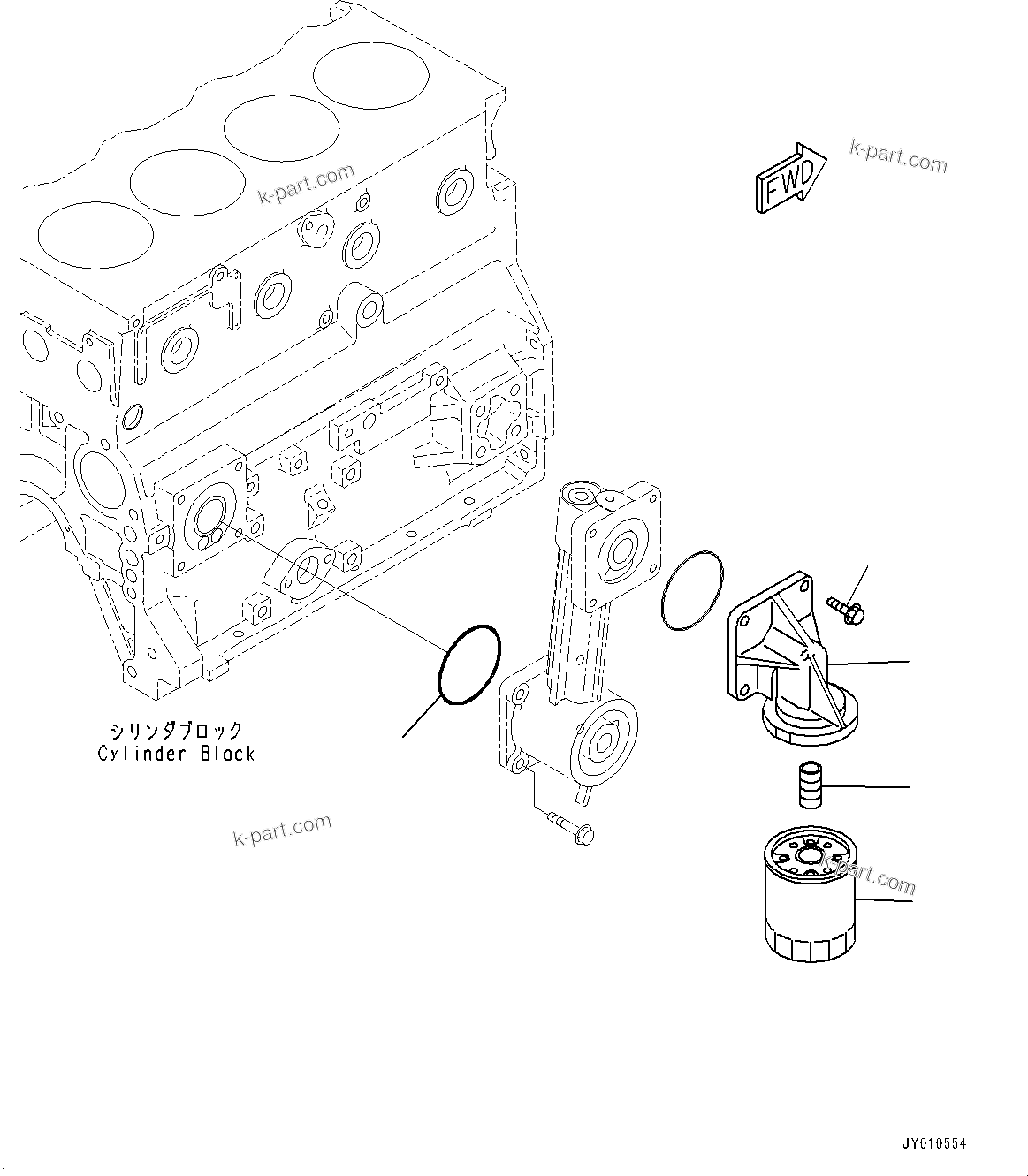 k-part.com

FWD

k-part.com

シリンダブロック
Cylinder Block

k-part.com

k-part.com

JY010554