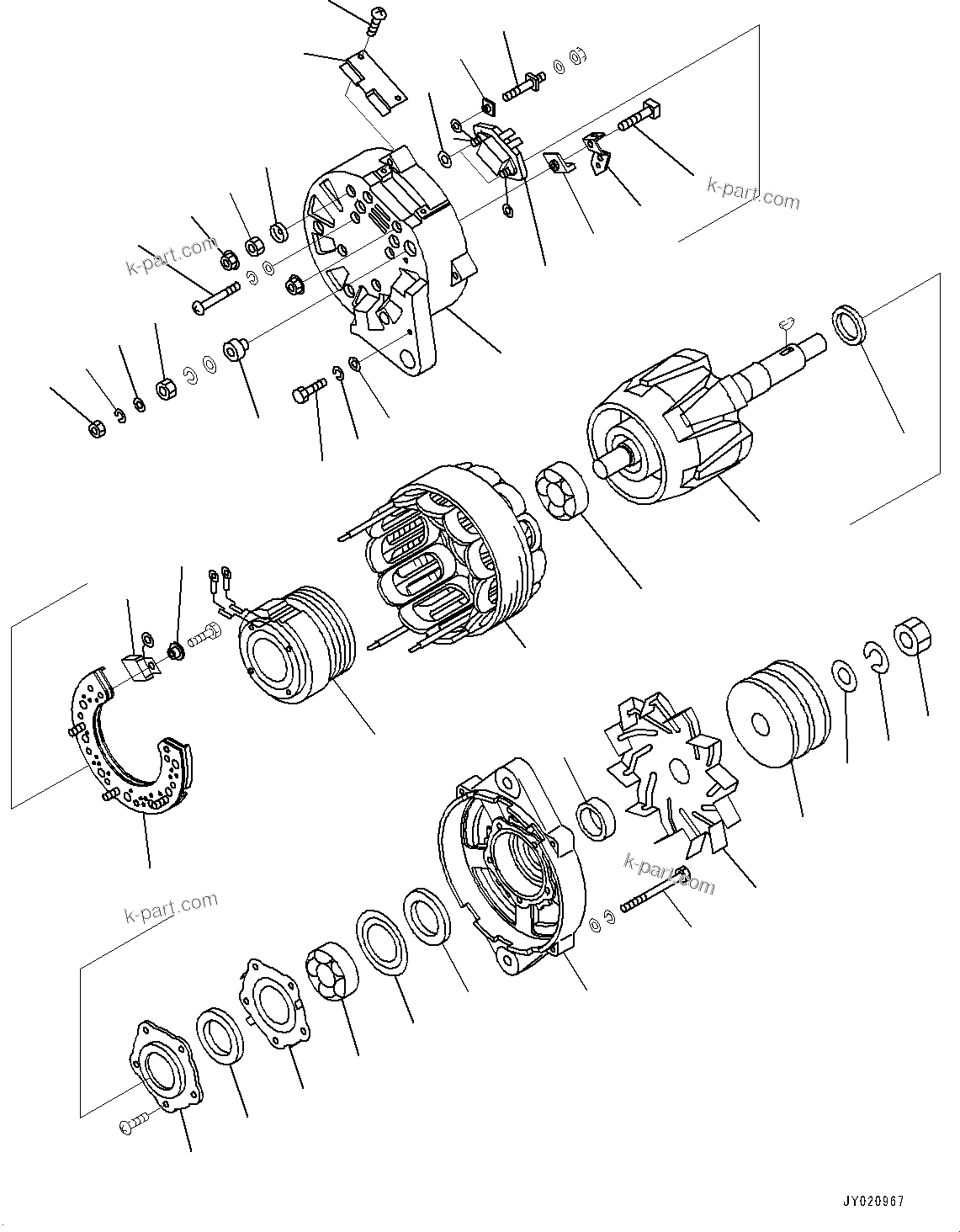 k-part.com

k-part.com

k-part.com

k-part.com

JY020967