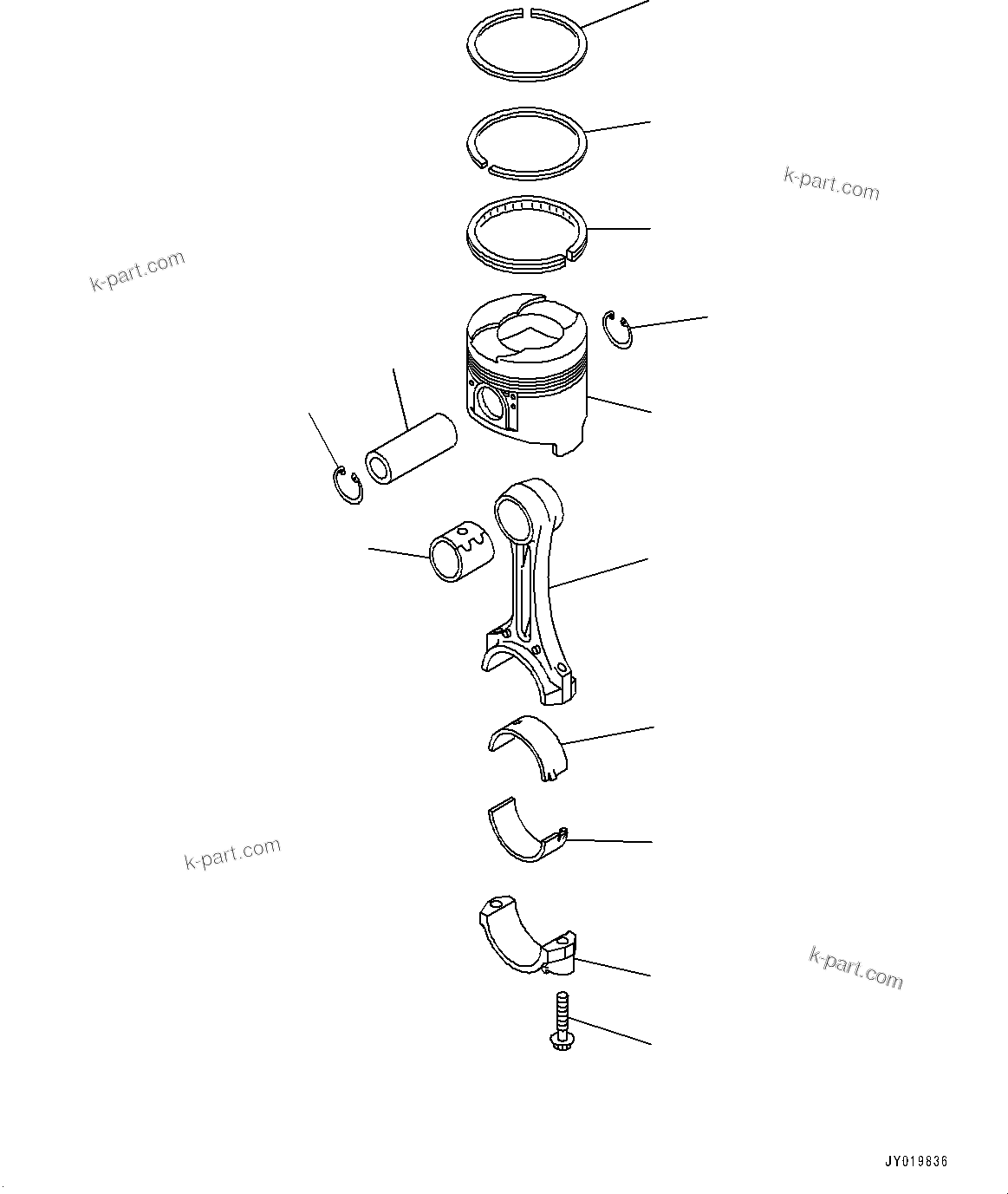 k-part.com

k-part.com

k-part.com

k-part.com

JY019836