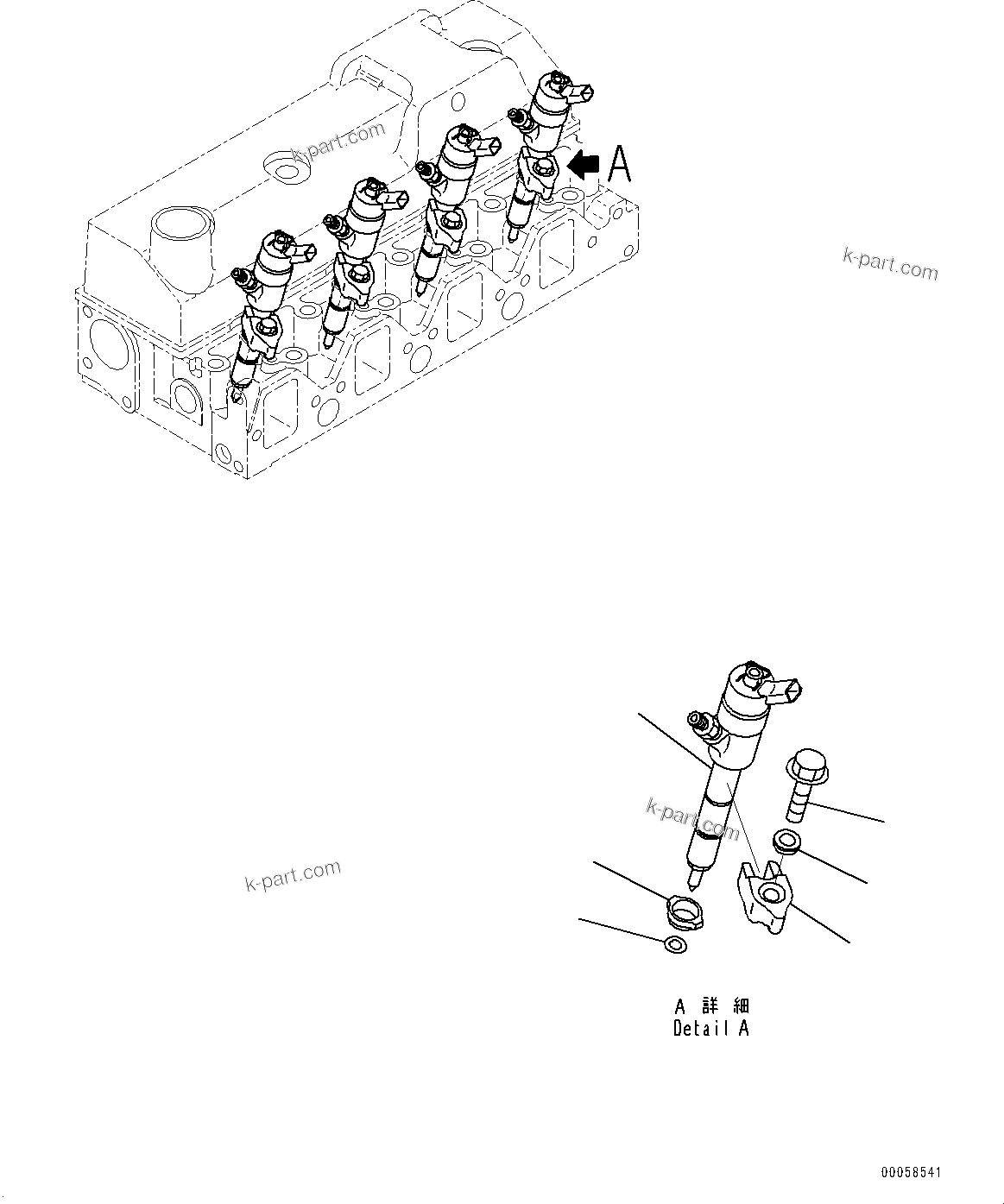 k-part.com

A

k-part.com

k-part.com

k-part.com

A 詳 細
Detail A

00058541