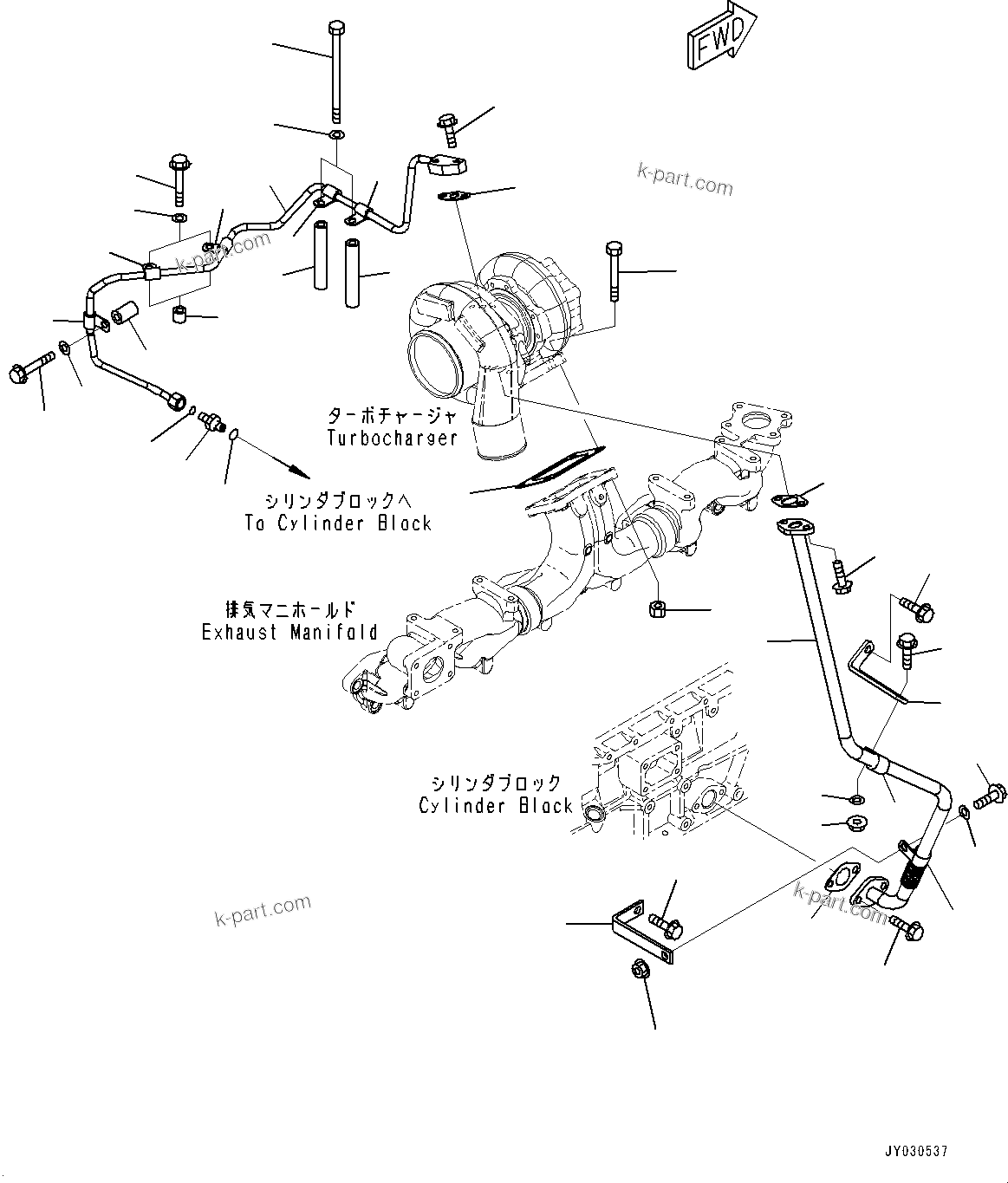 FWD

k-part.com

k-part.com

ターボチャージャ
Turbocharger

シリンダブロックへ
To Cylinder Block

排気マニホールド
Exhaust Manifold

シリンダブロック
Cylinder Block

k-part.com

k-part.com

JY030537