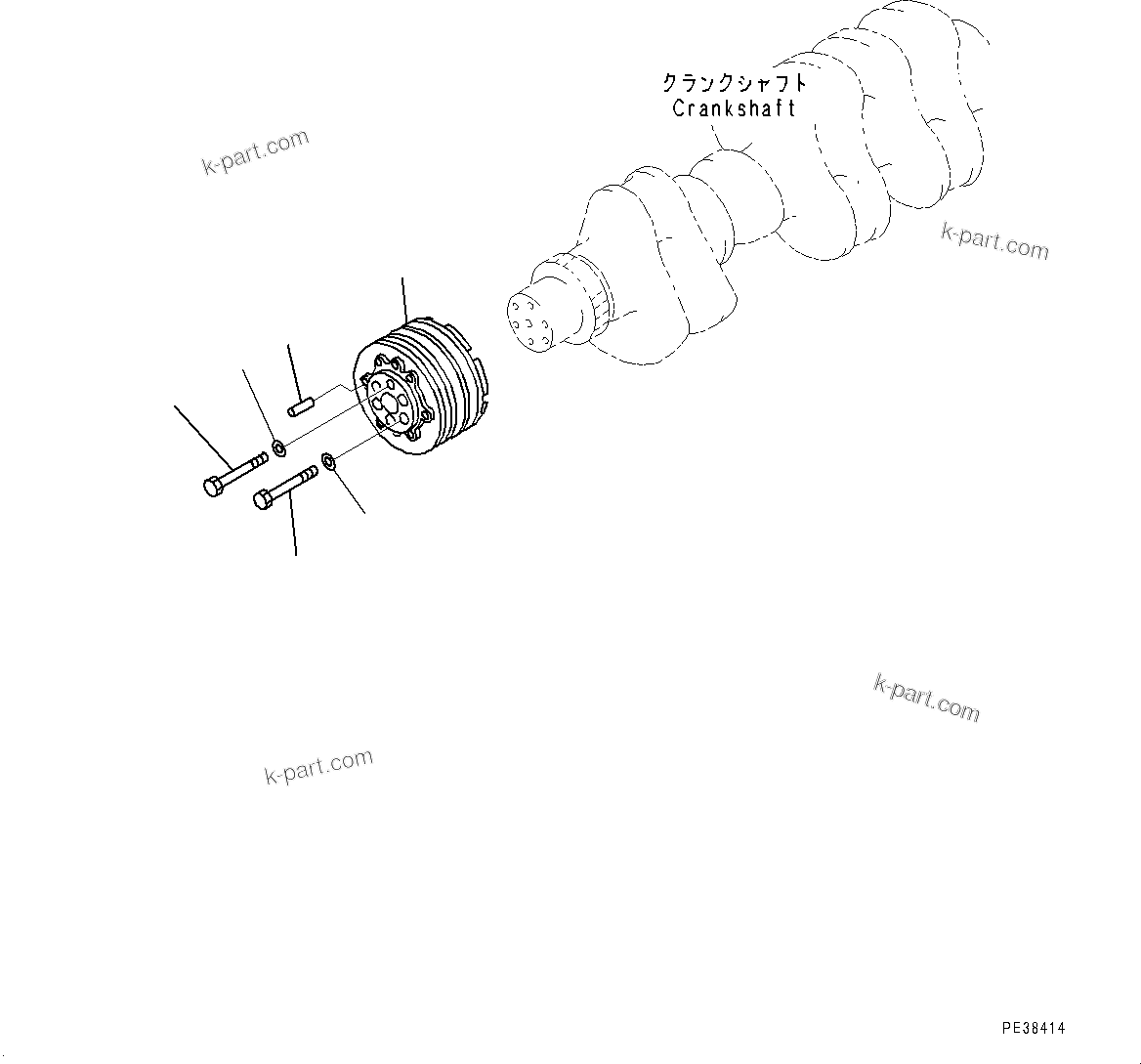 クランクシャフト
Crankshaft

k-part.com

k-part.com

k-part.com

k-part.com

PE38414