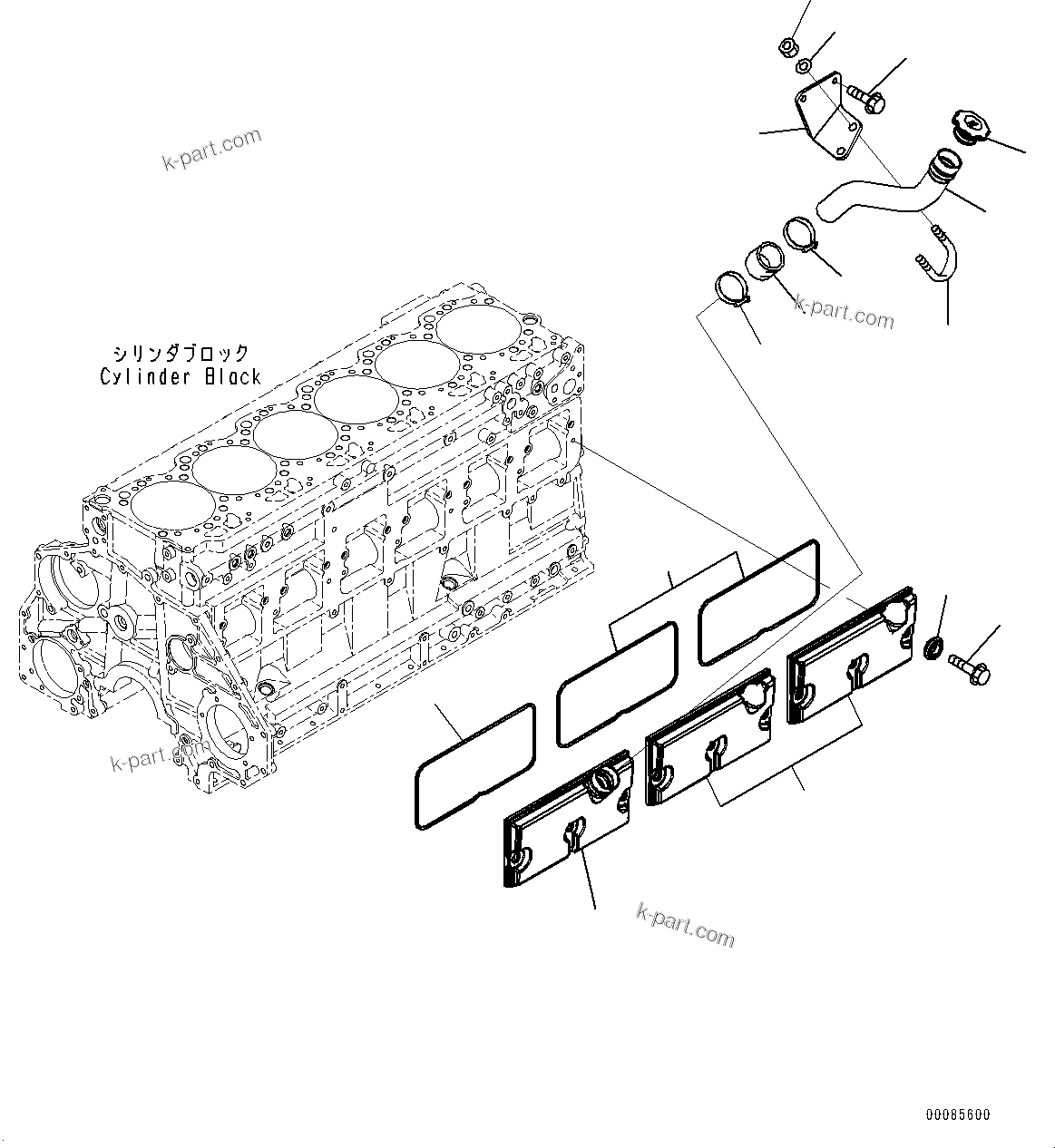 k-part.com

k-part.com

シリンダブロック
Cylinder Block

k-part.com

k-part.com

00085600