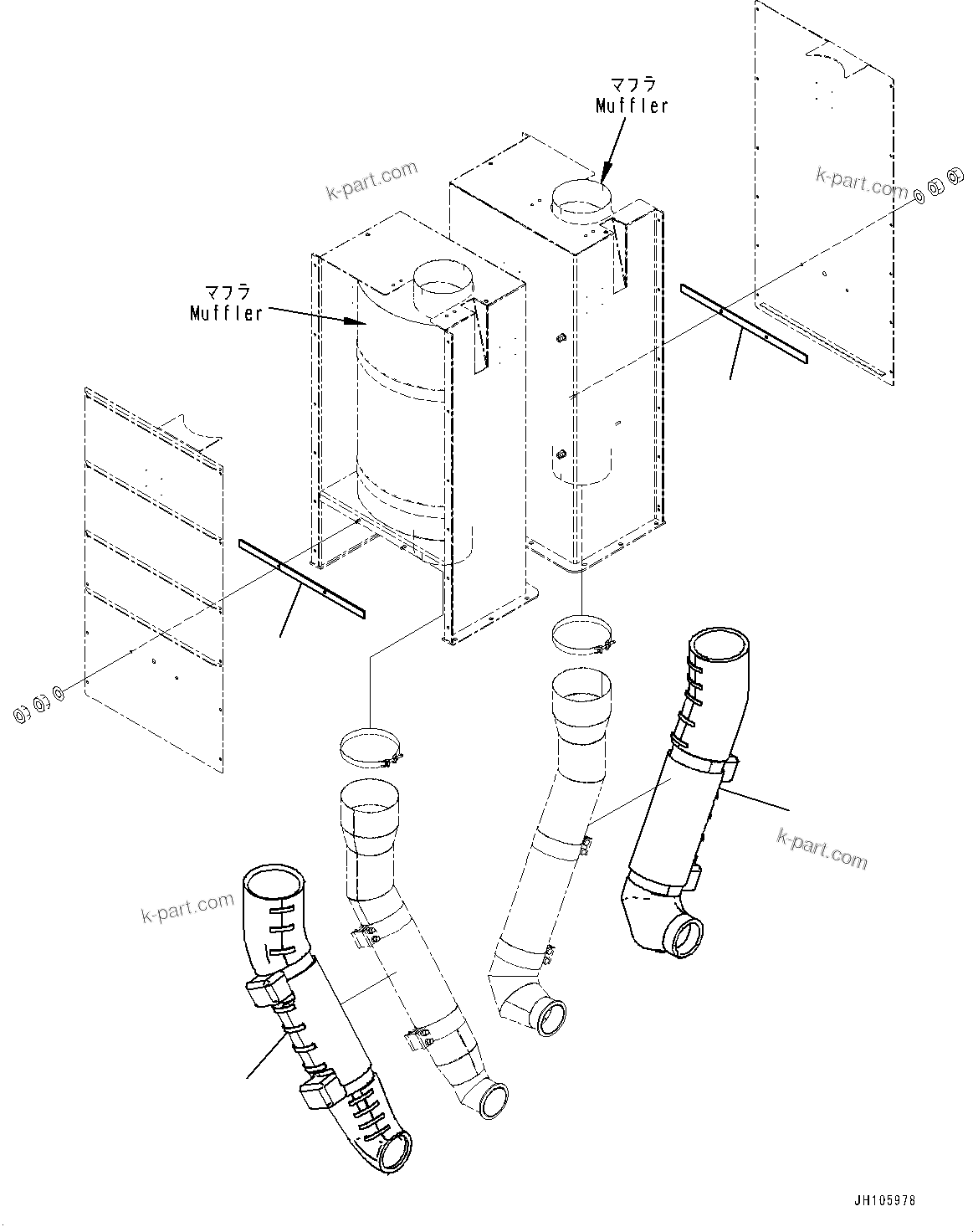 マフラ
Muffler

k-part.com

k-part.com

マフラ
Muffler

k-part.com

k-part.com

JH105978