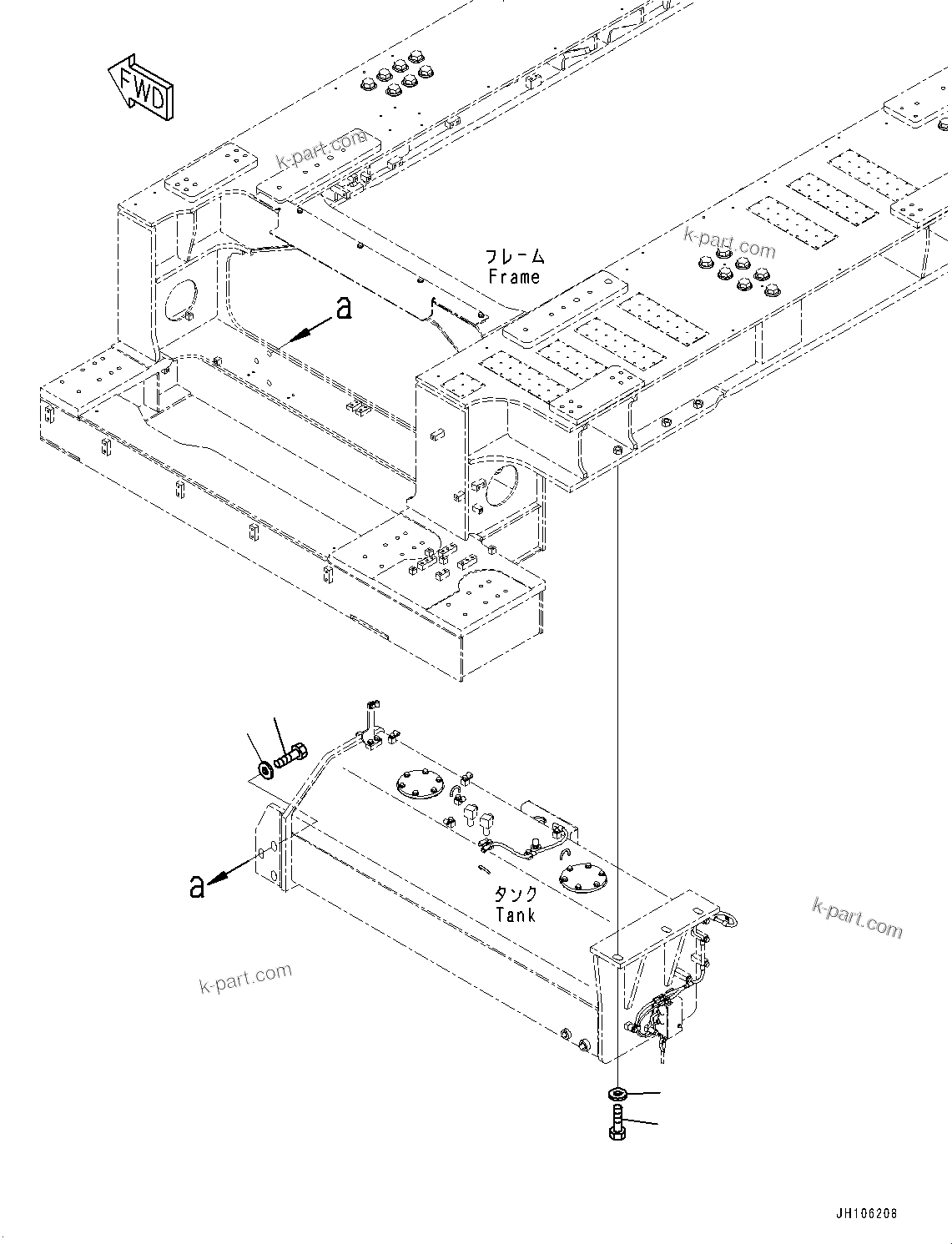 FWD

k-part.com

k-part.com

フレーム
Frame

a

a

タンク
Tank

k-part.com

k-part.com

JH106208