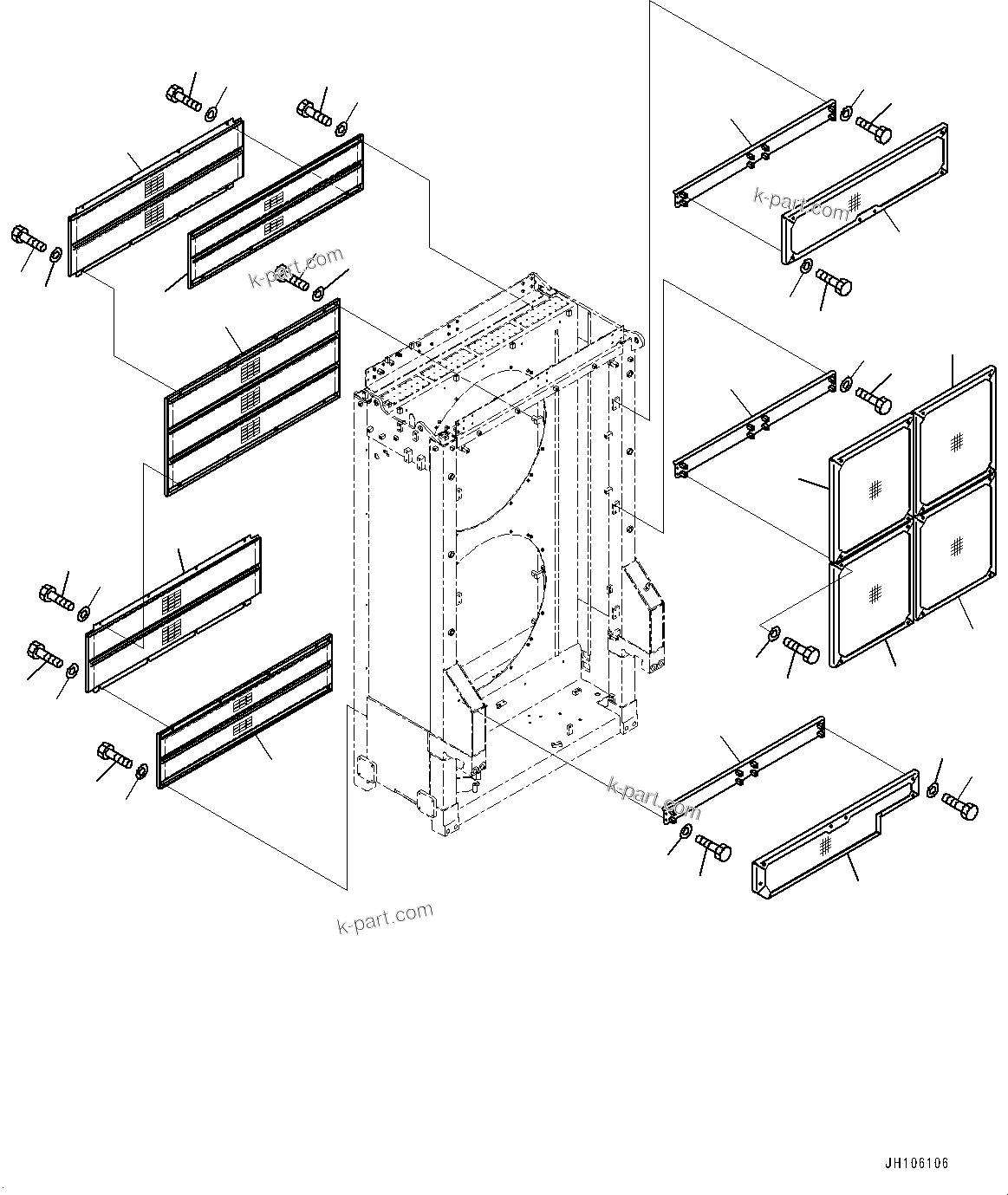 k-part.com

k-part.com

k-part.com

k-part.com

JH106106