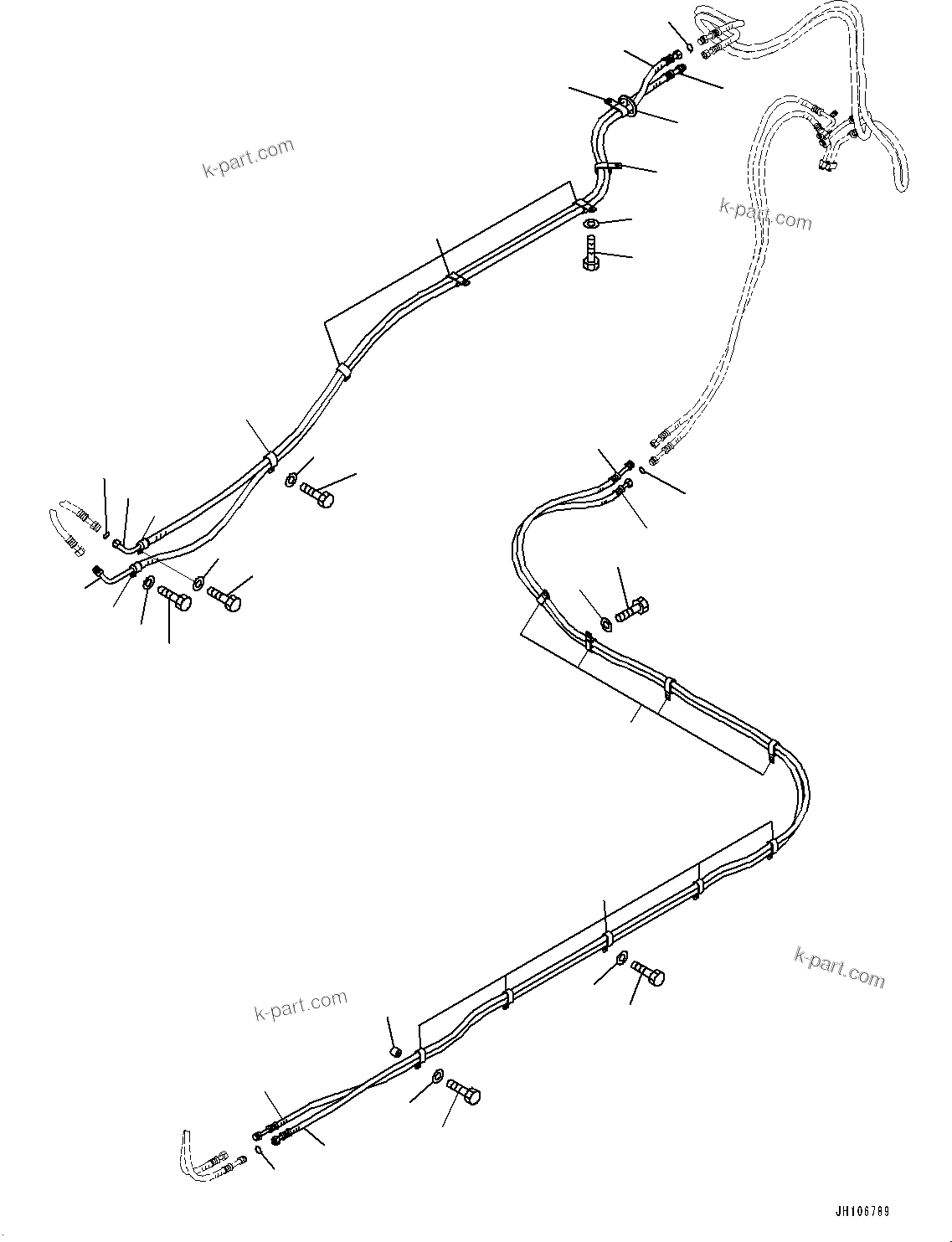 k-part.com

k-part.com

k-part.com

k-part.com

JH106789