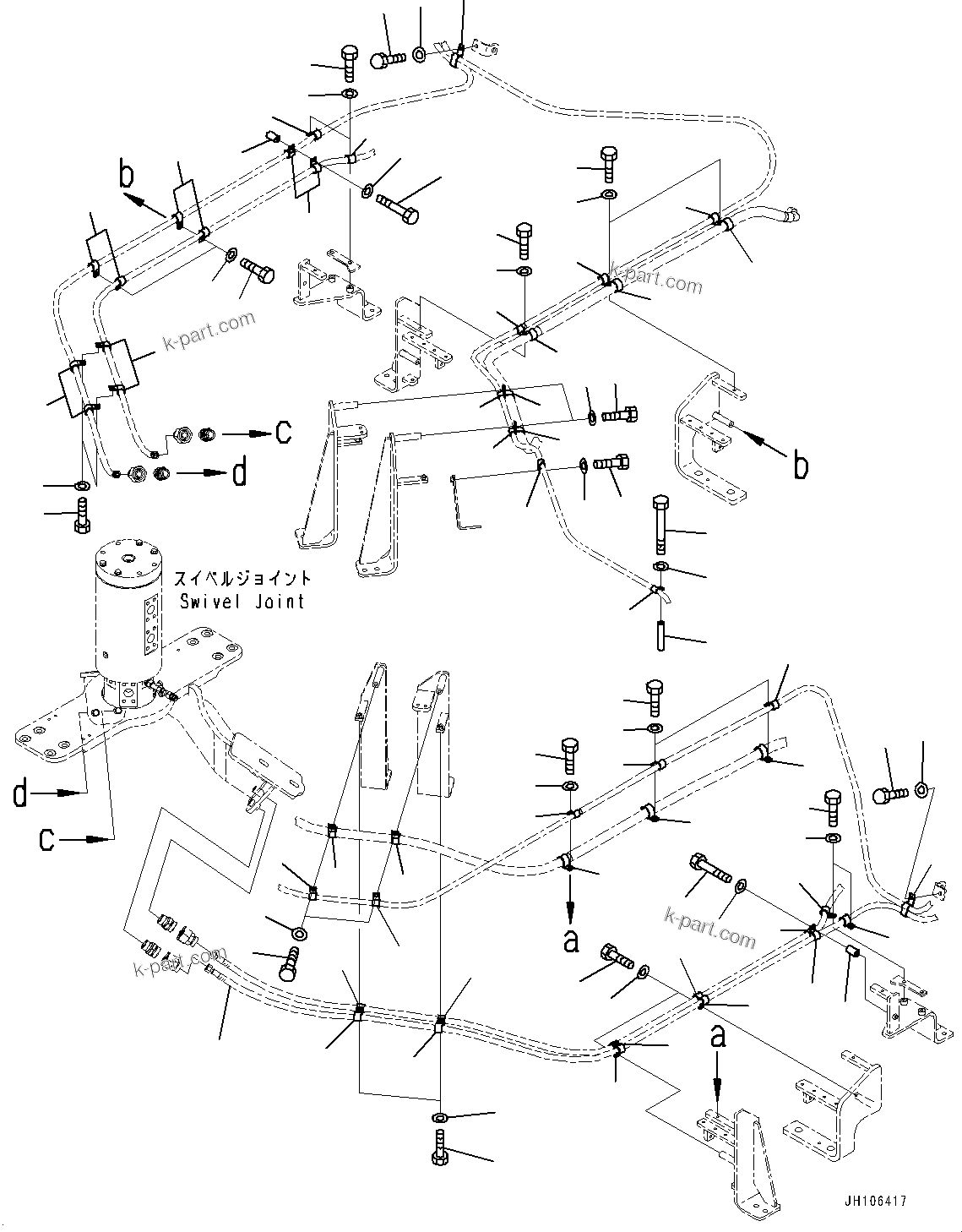 b

k-part.com

k-part.com

c

d

b

スイベルジョイント
Swivel Joint

d

c

a

k-part.com

k-part.com

a

JH106417