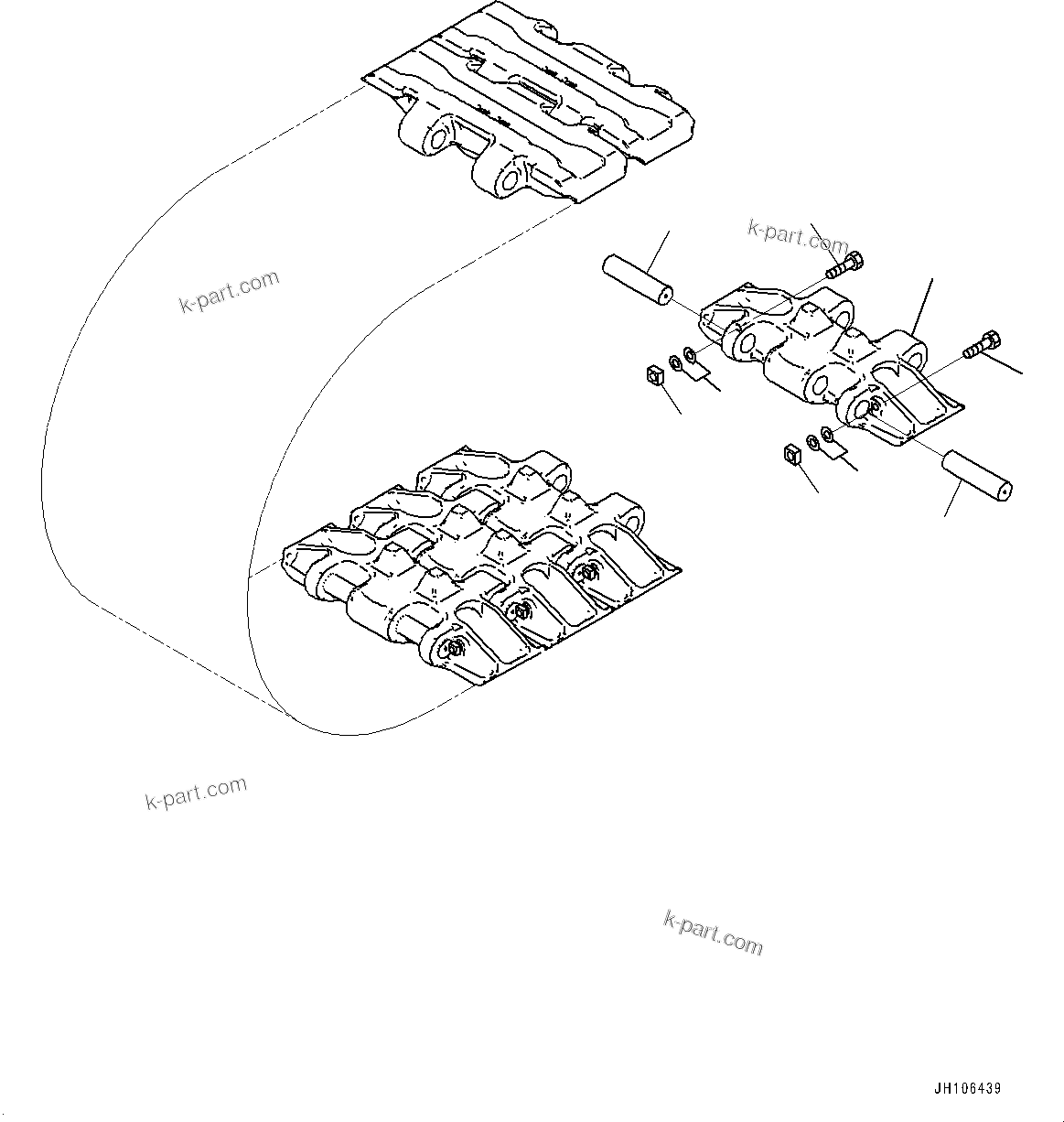 k-part.com

k-part.com

k-part.com

k-part.com

JH106439