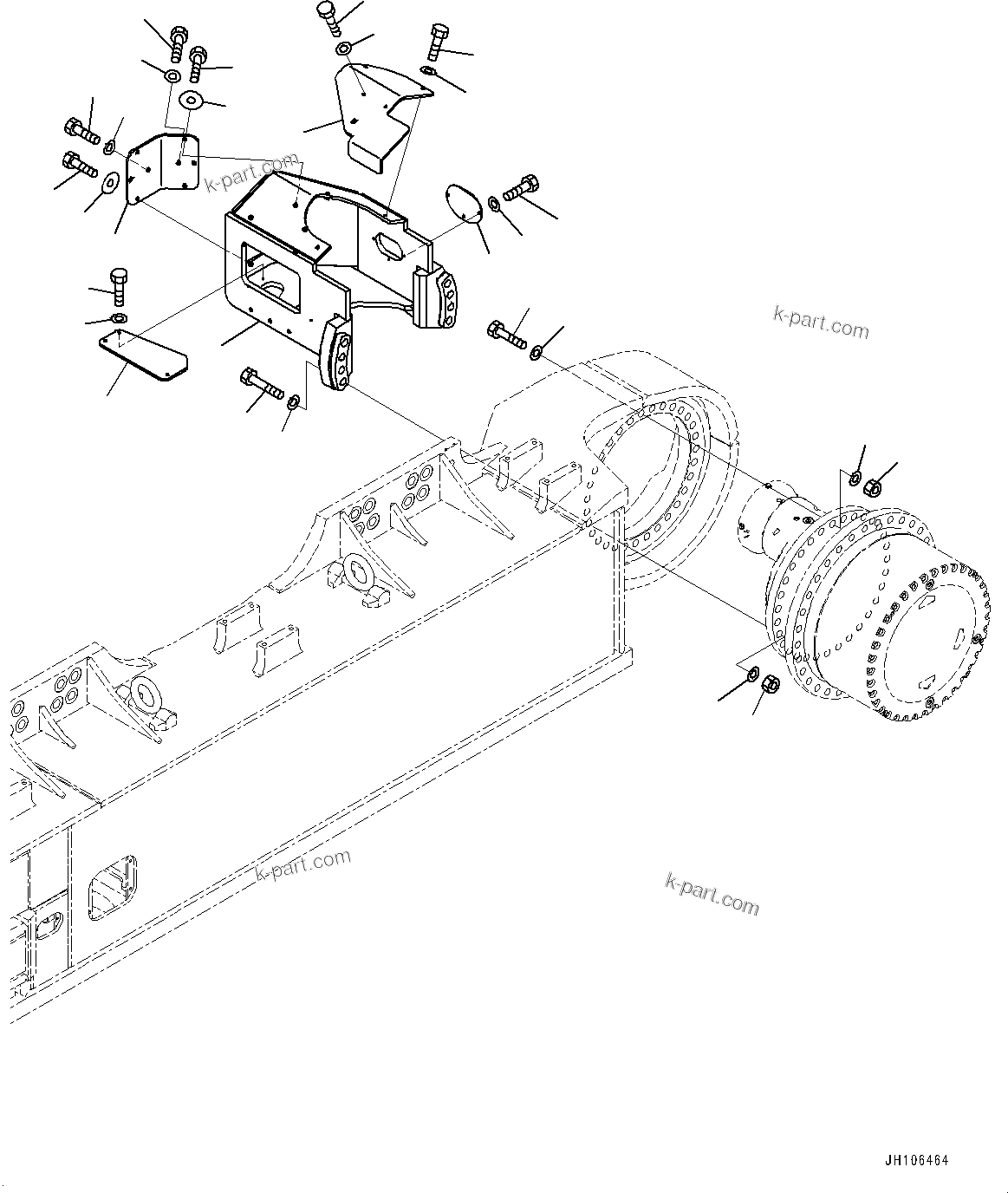 k-part.com

k-part.com

k-part.com

k-part.com

JH106464