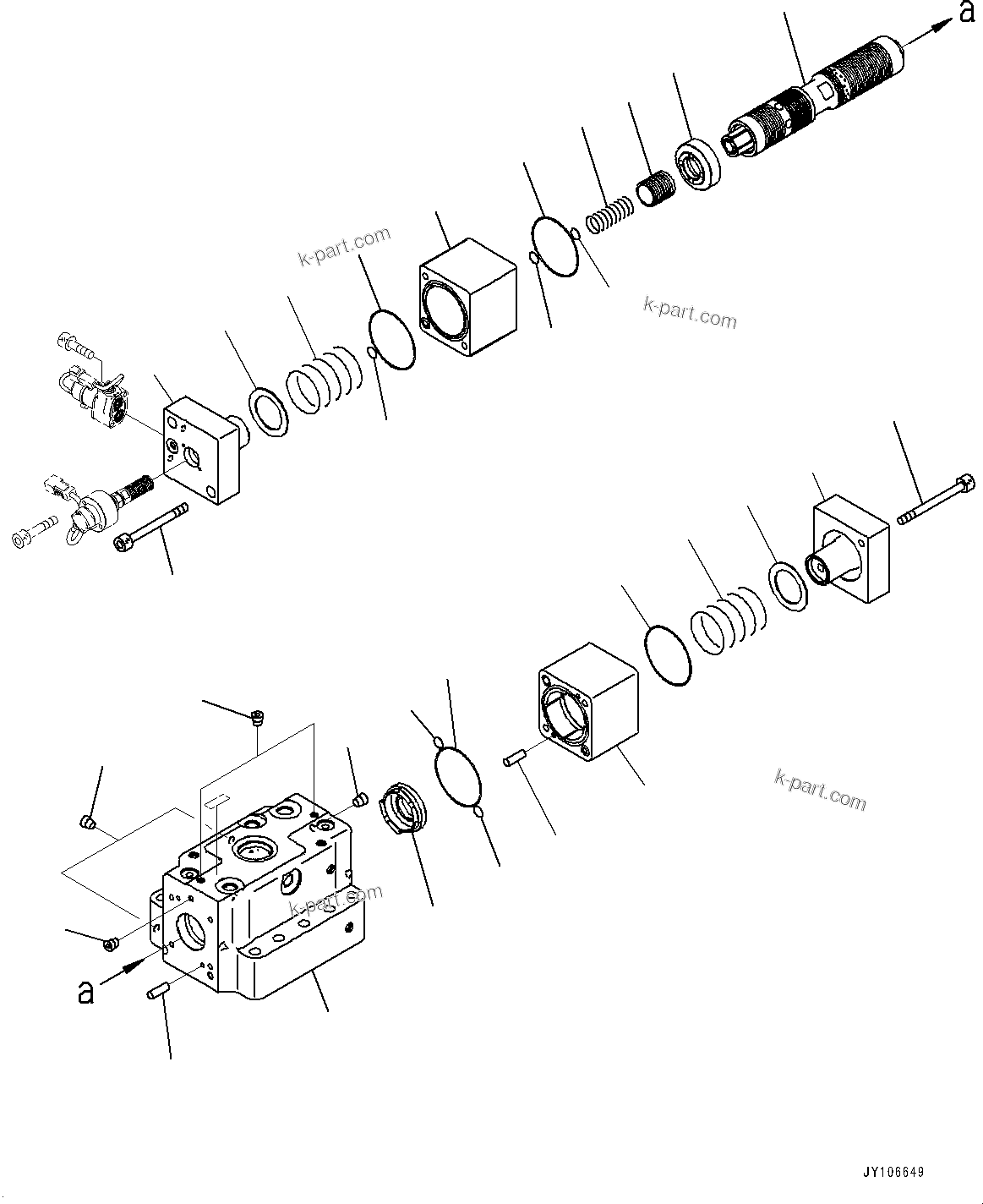 a

k-part.com

k-part.com

k-part.com

k-part.com

a

JY106649