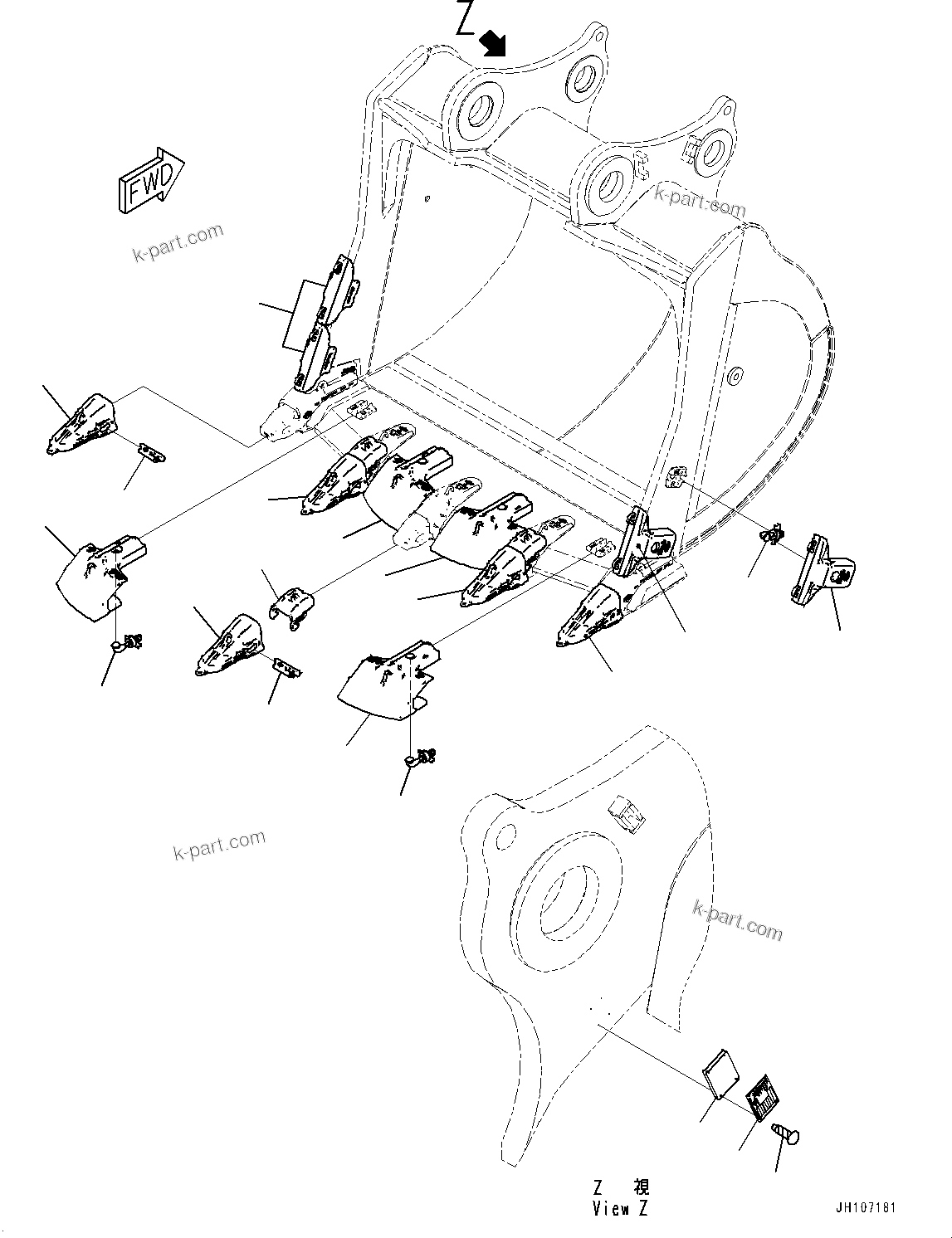 Z

FWD

k-part.com

k-part.com

k-part.com

k-part.com

Z 視
View Z

JH107181