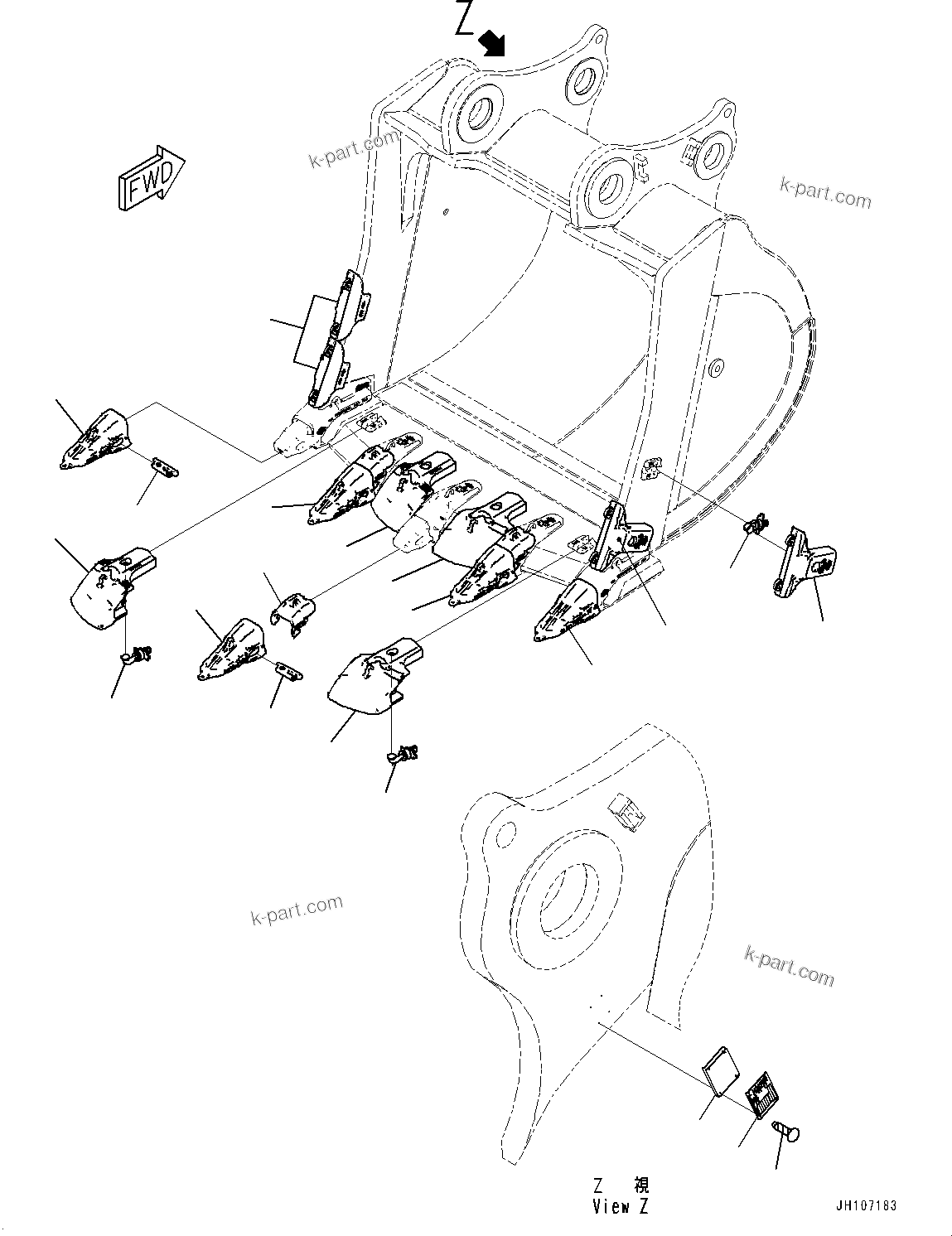 Z

FWD

k-part.com

k-part.com

k-part.com

k-part.com

Z 視
View Z

JH107183