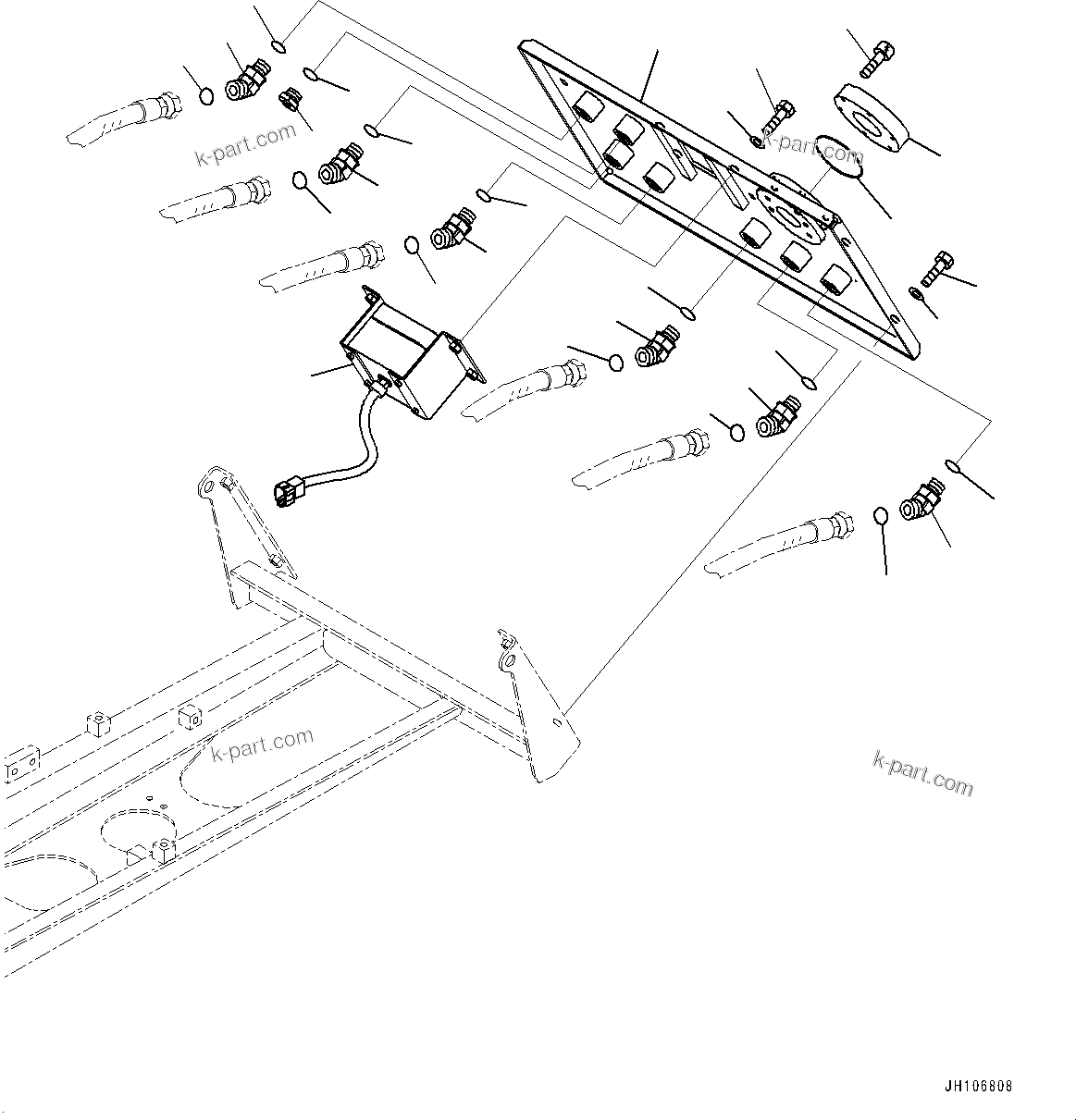 k-part.com

k-part.com

k-part.com

k-part.com

JH106808