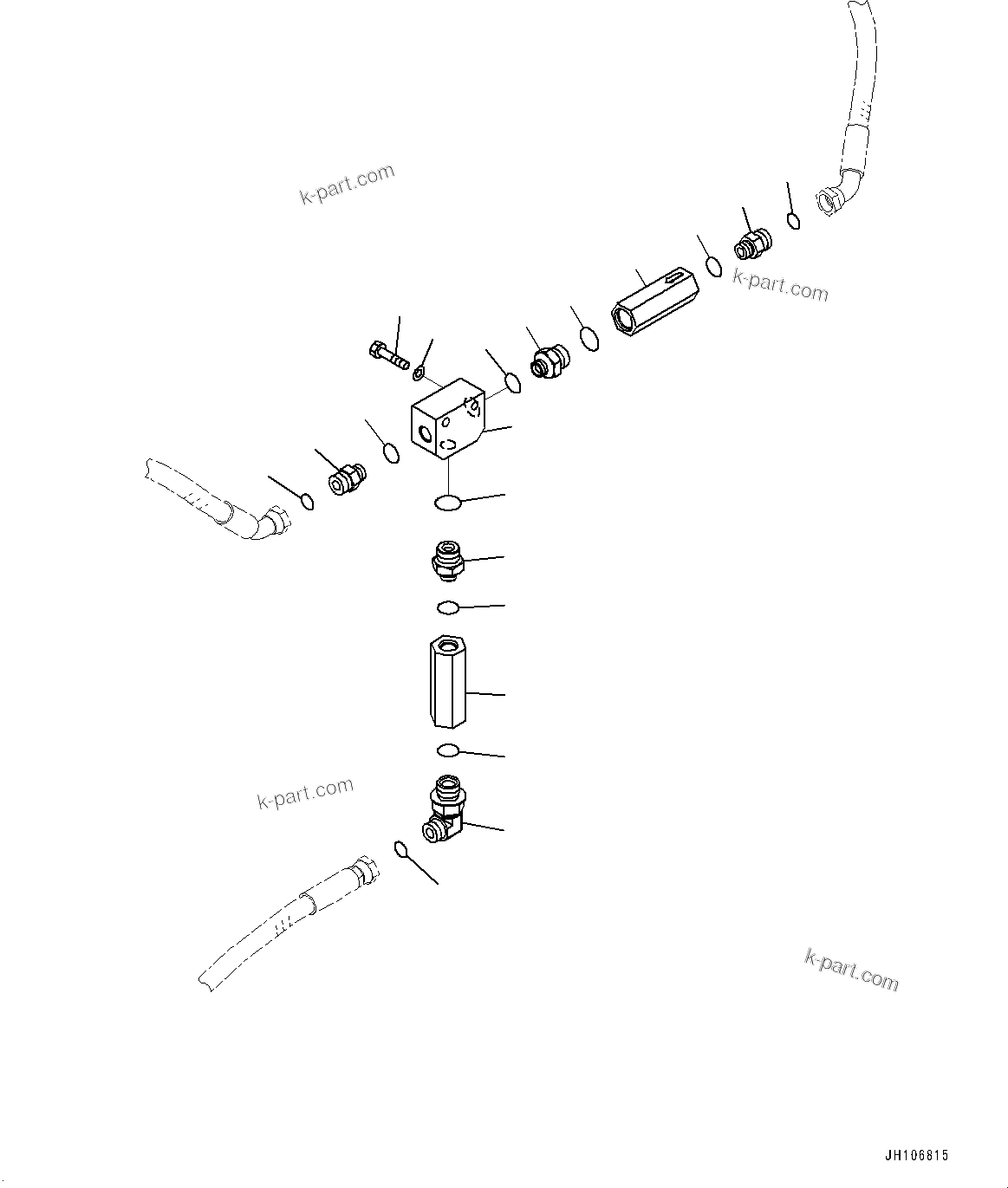 k-part.com

k-part.com

k-part.com

k-part.com

JH106815