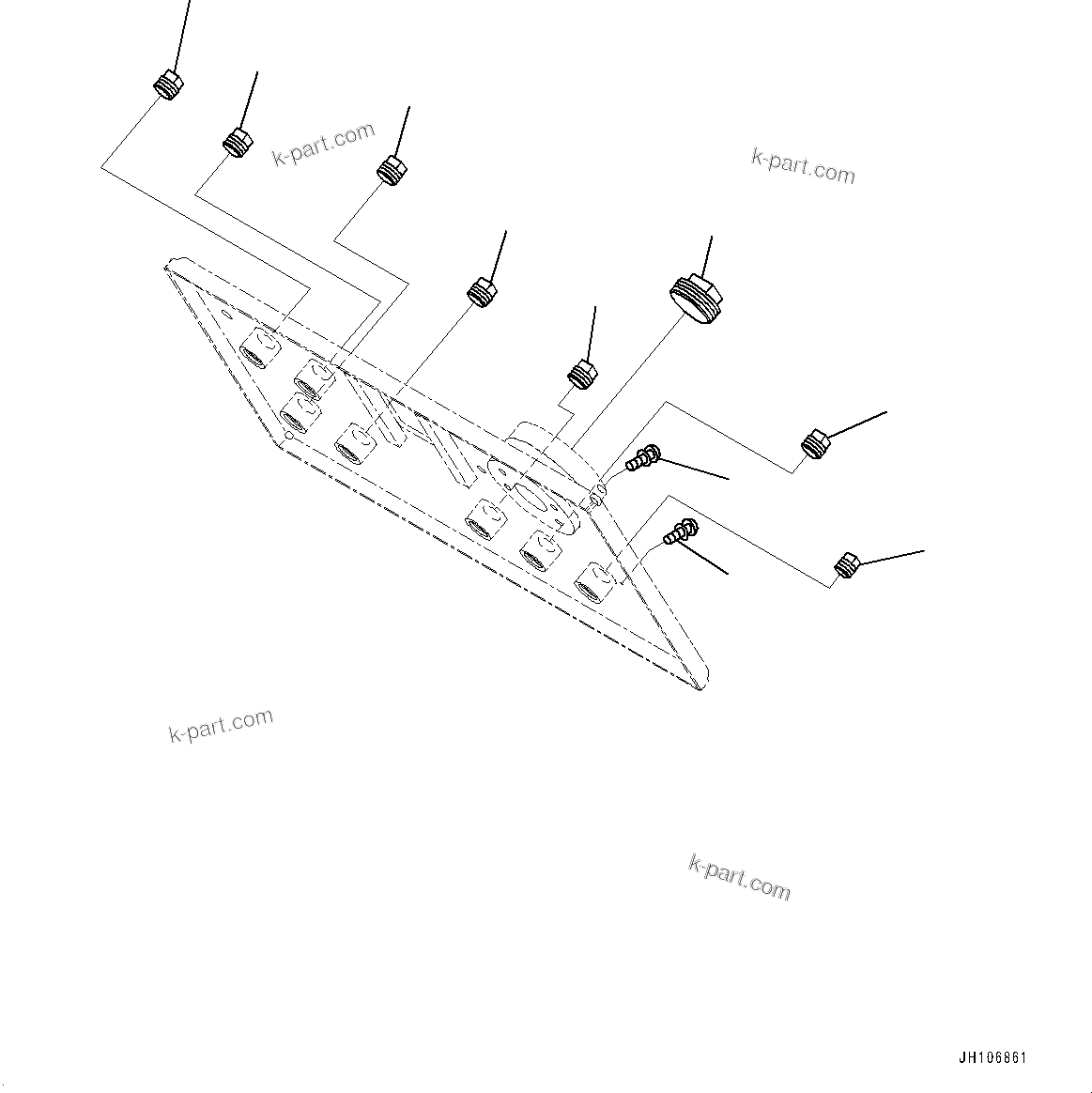 k-part.com

k-part.com

k-part.com

k-part.com

JH106861