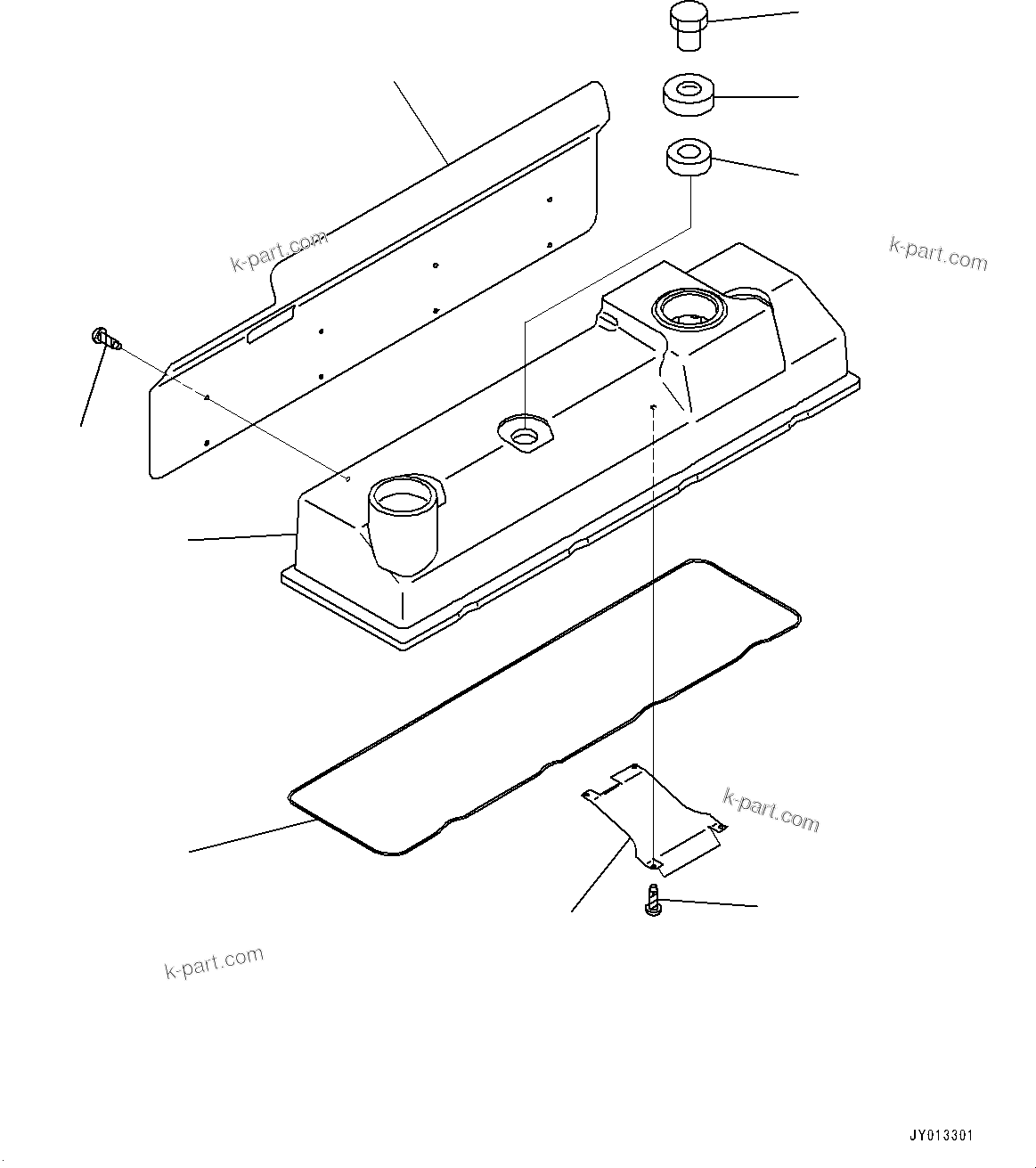 k-part.com

k-part.com

k-part.com

k-part.com

JY013301