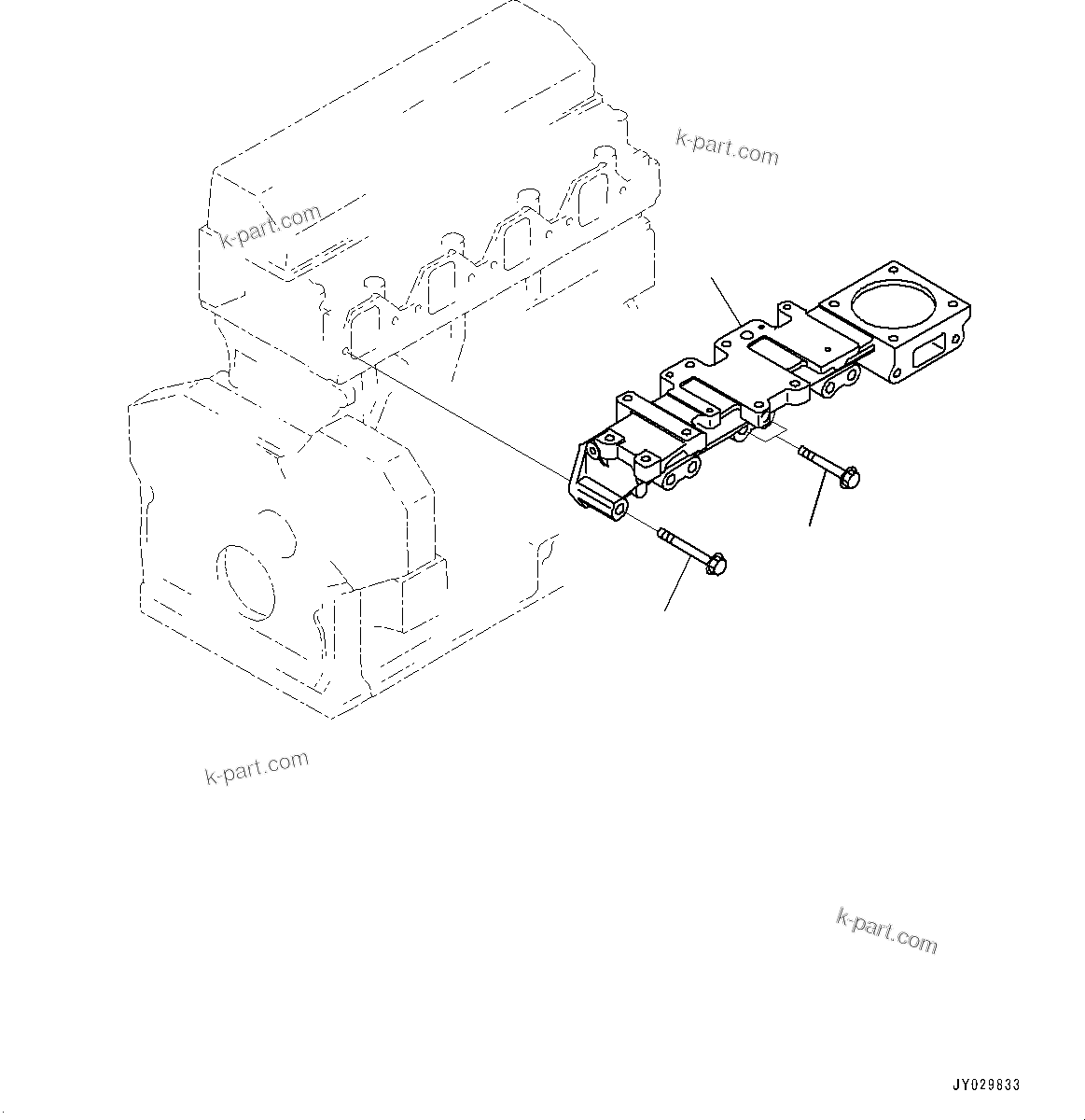 k-part.com

k-part.com

k-part.com

k-part.com

JY029833