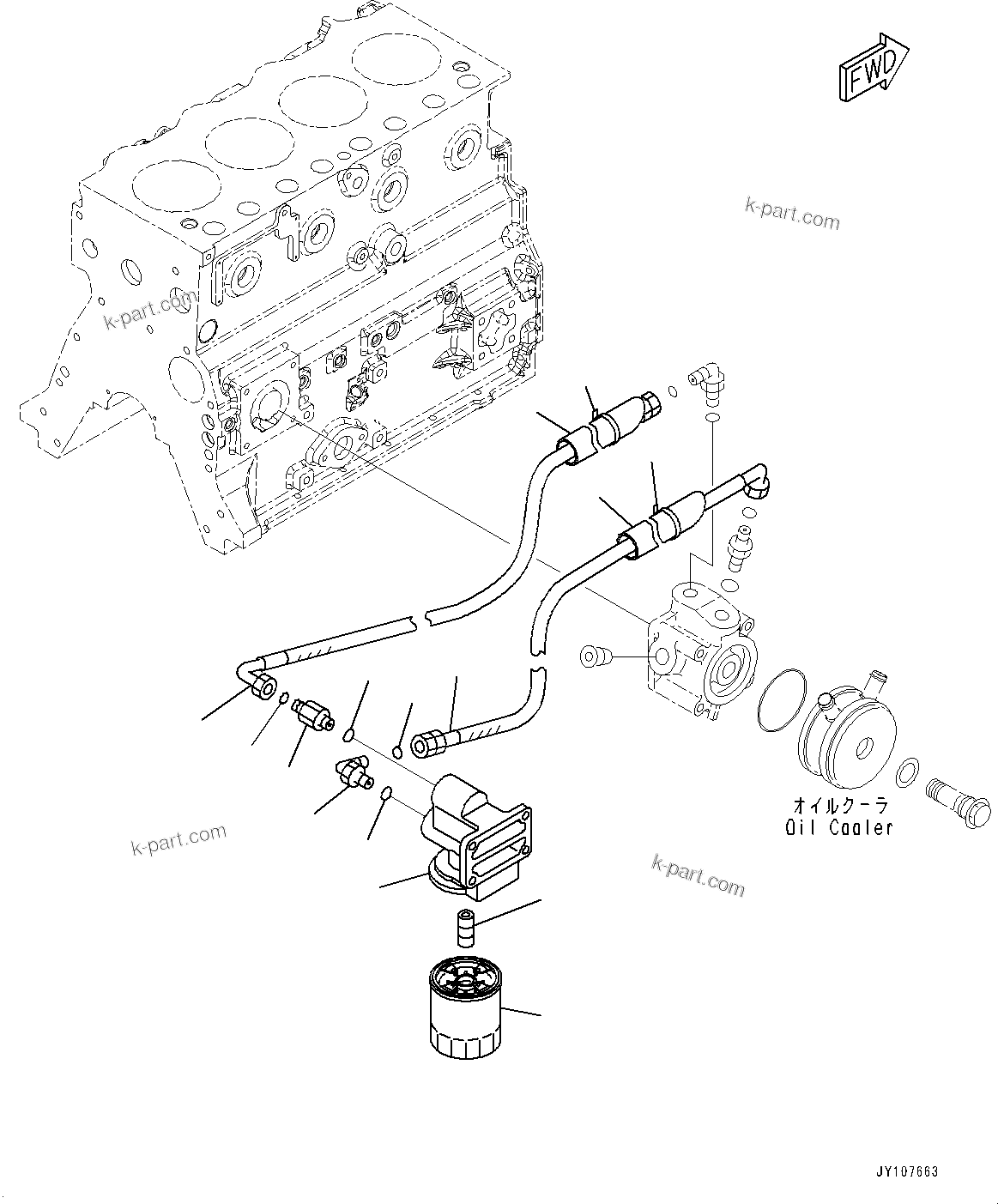 FWD

k-part.com

k-part.com

オイルクーラ
Oil Cooler

k-part.com

k-part.com

JY107663