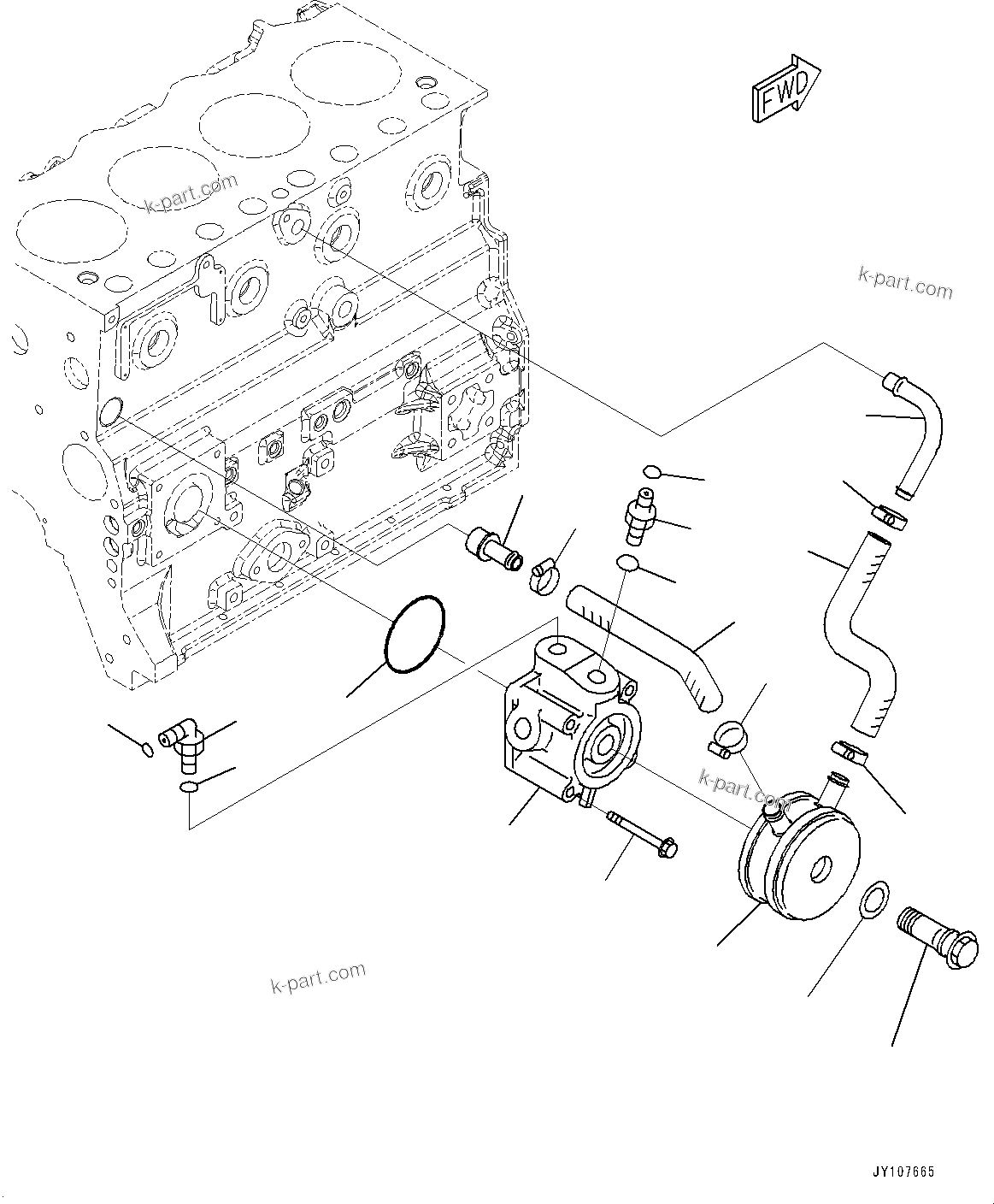 FWD

k-part.com

k-part.com

k-part.com

k-part.com

JY107665