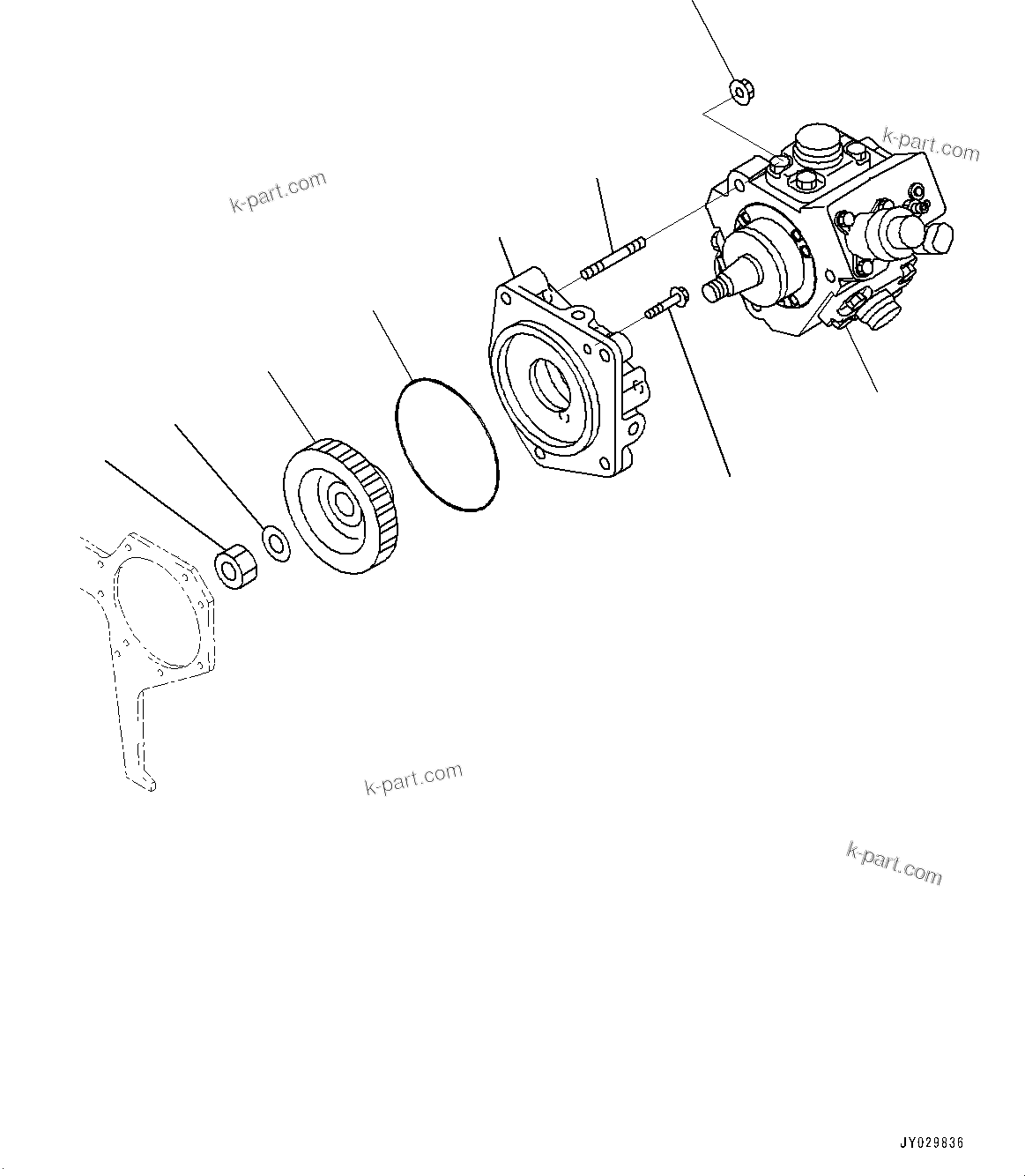 k-part.com

k-part.com

k-part.com

k-part.com

JY029836