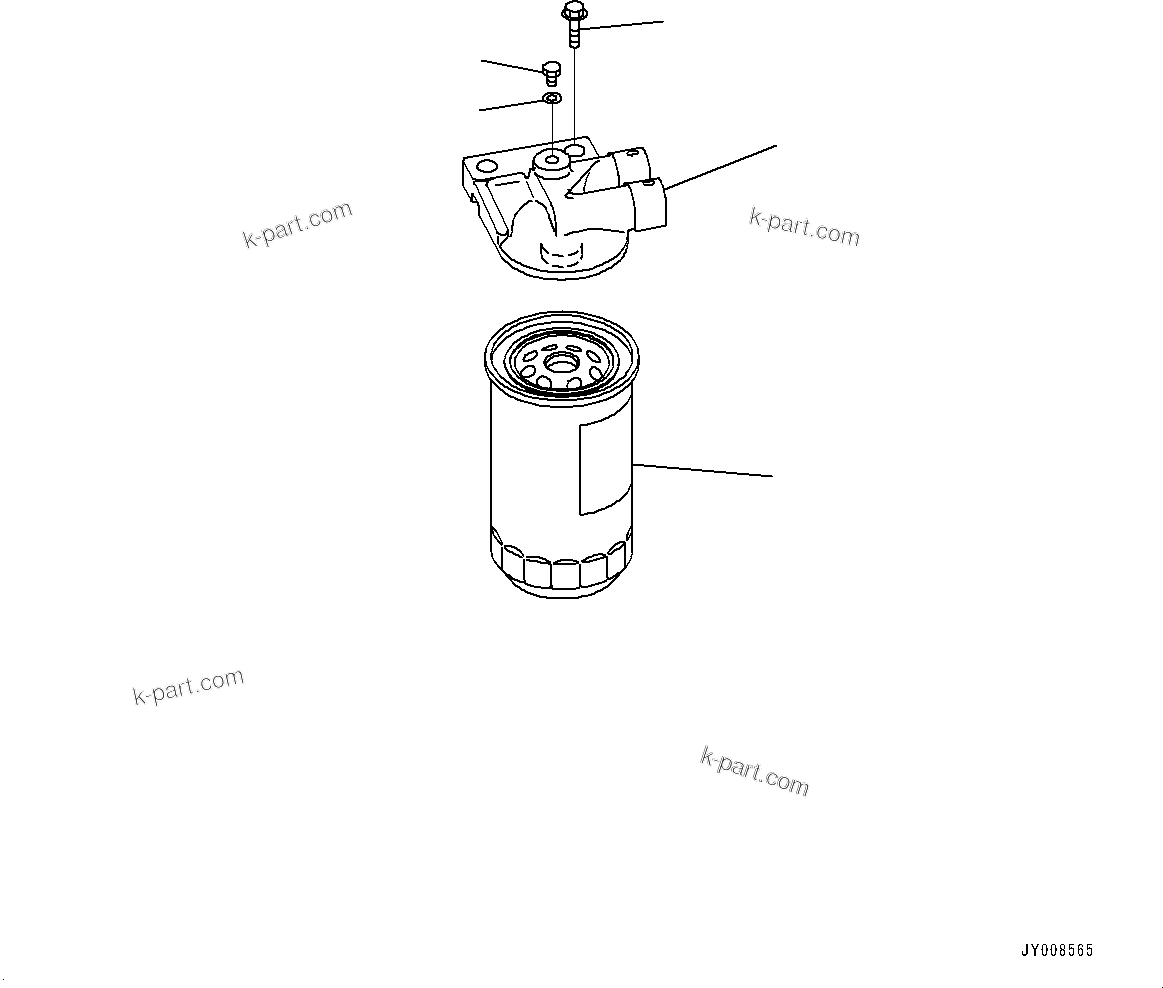 k-part.com

k-part.com

k-part.com

k-part.com

JY008565