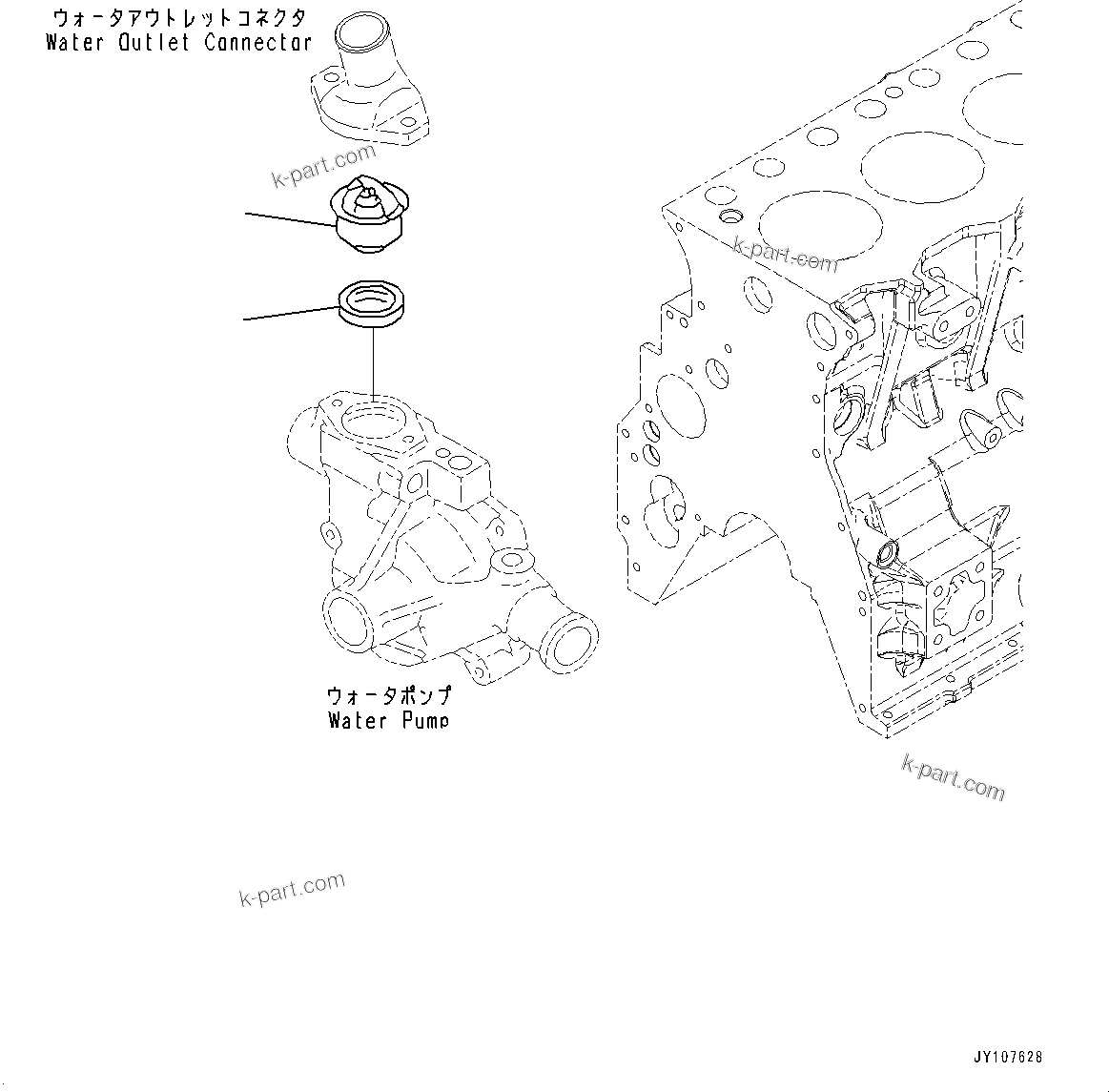 ウォータアウトレットコネクタ
Water Outlet Connector

k-part.com

k-part.com

ウォータポンプ
Water Pump

k-part.com

k-part.com

JY107628