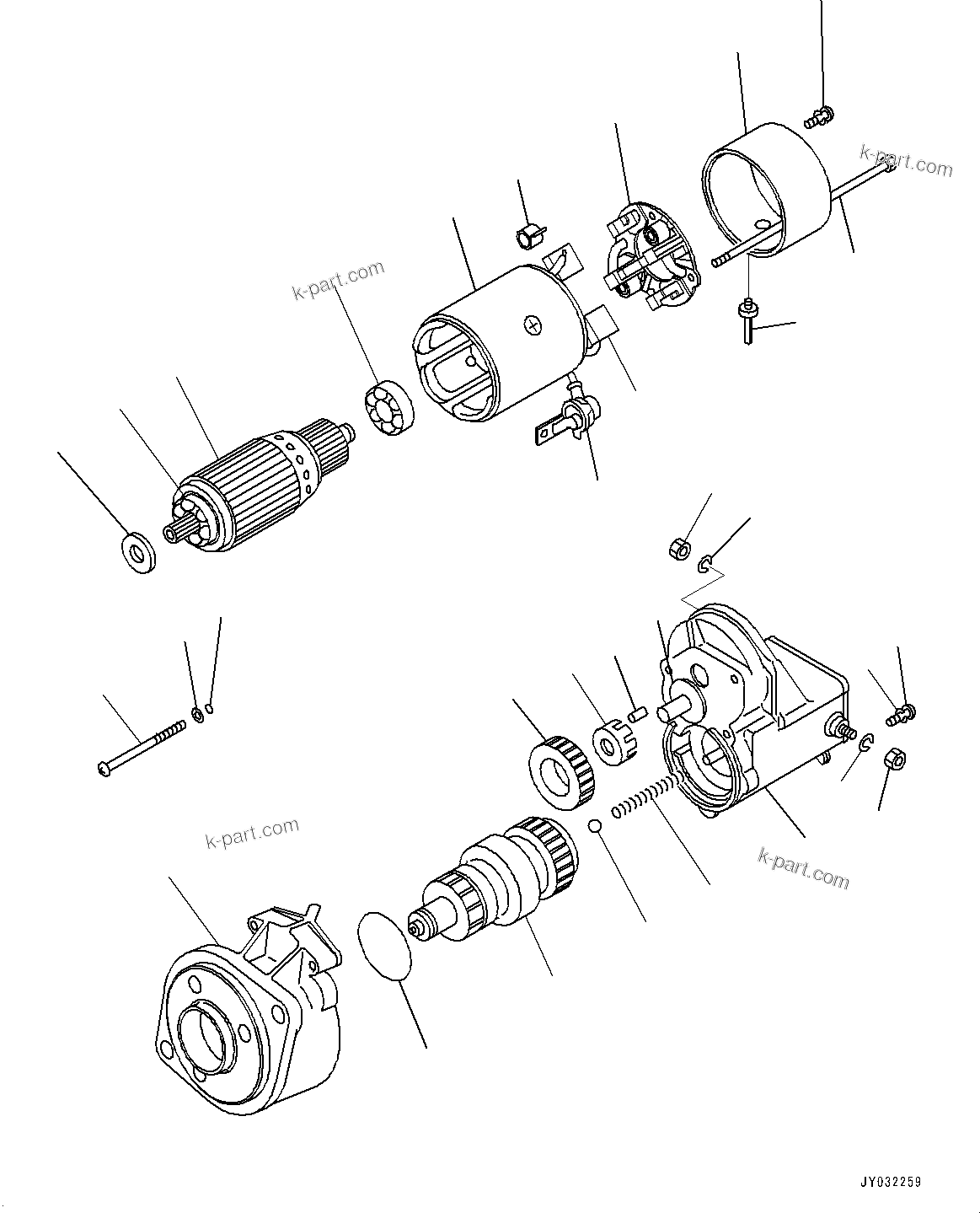 k-part.com

k-part.com

k-part.com

k-part.com

JY032259