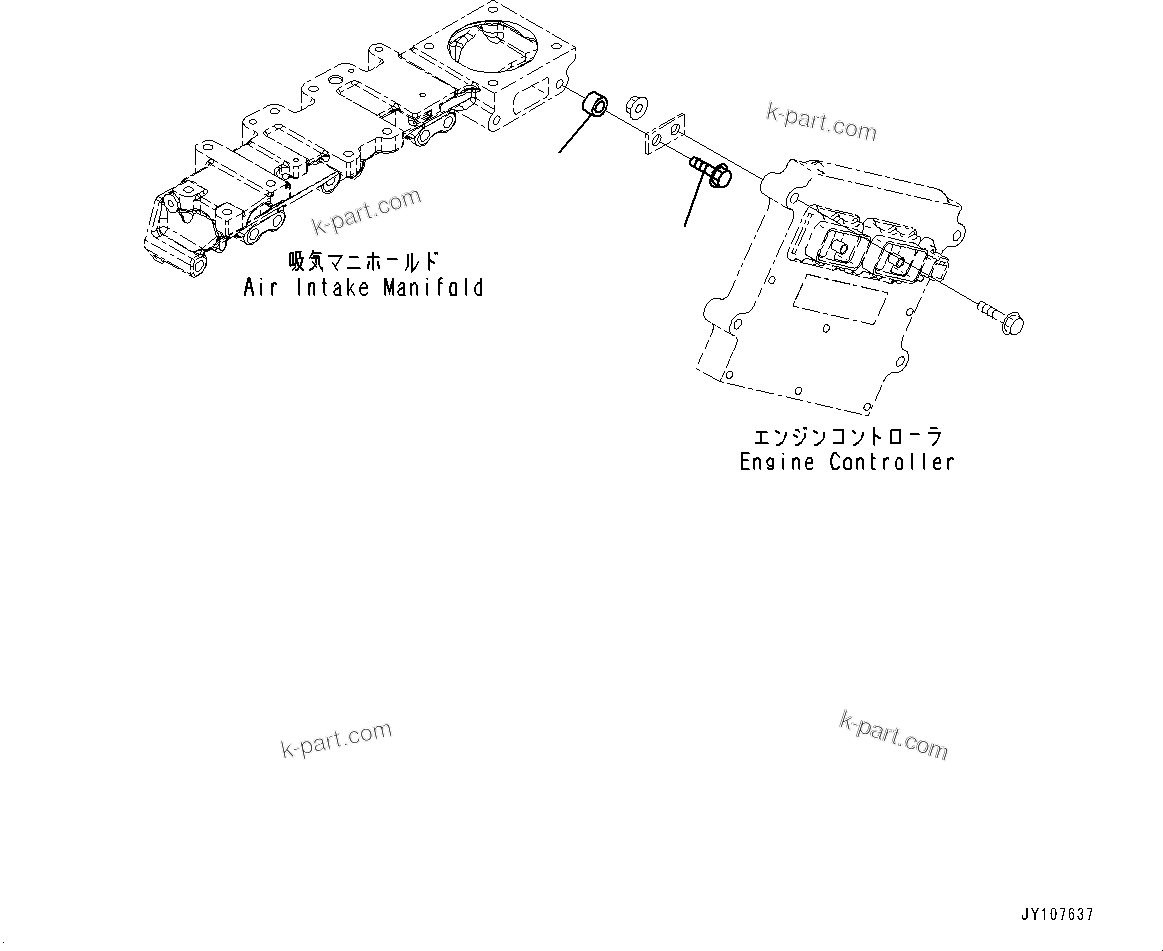 k-part.com

k-part.com

吸気マニホールド
Air Intake Manifold

エンジンコントローラ
Engine Controller

k-part.com

k-part.com

JY107637