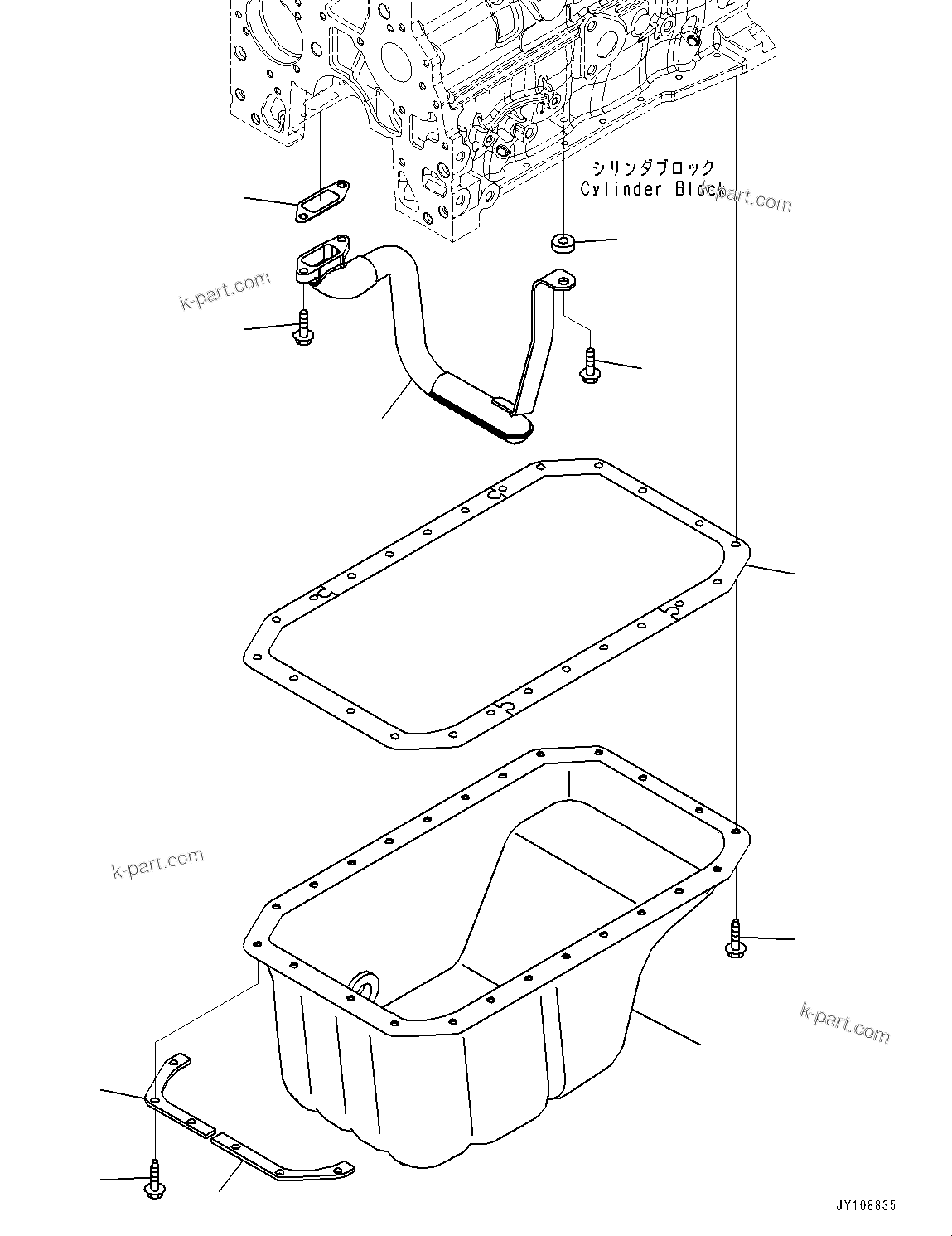 シリンダブロック
Cylinder Block

k-part.com

k-part.com

k-part.com

k-part.com

JY108835