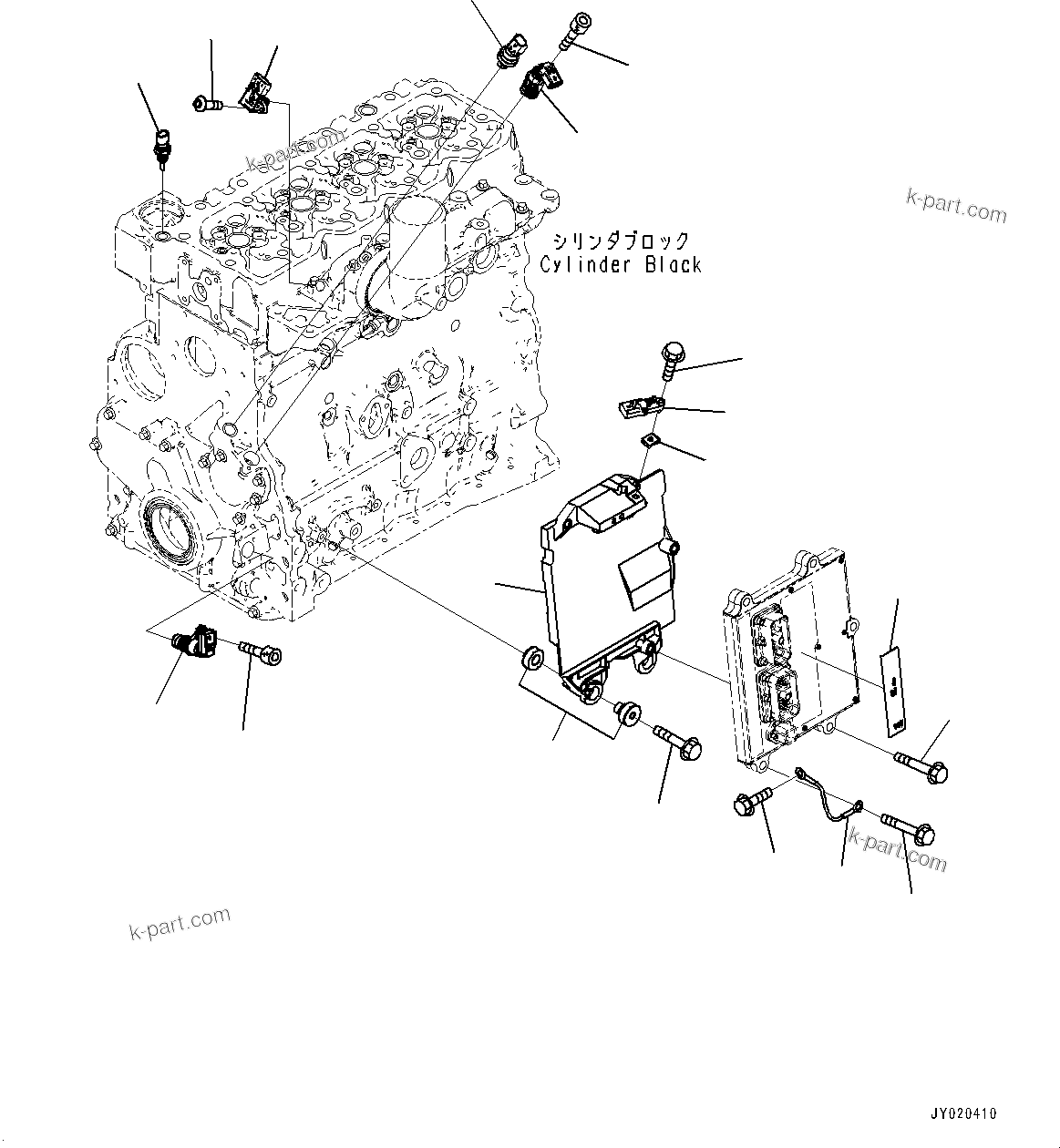 k-part.com

k-part.com

シリンダブロック
Cylinder Black

k-part.com

k-part.com

JY020410