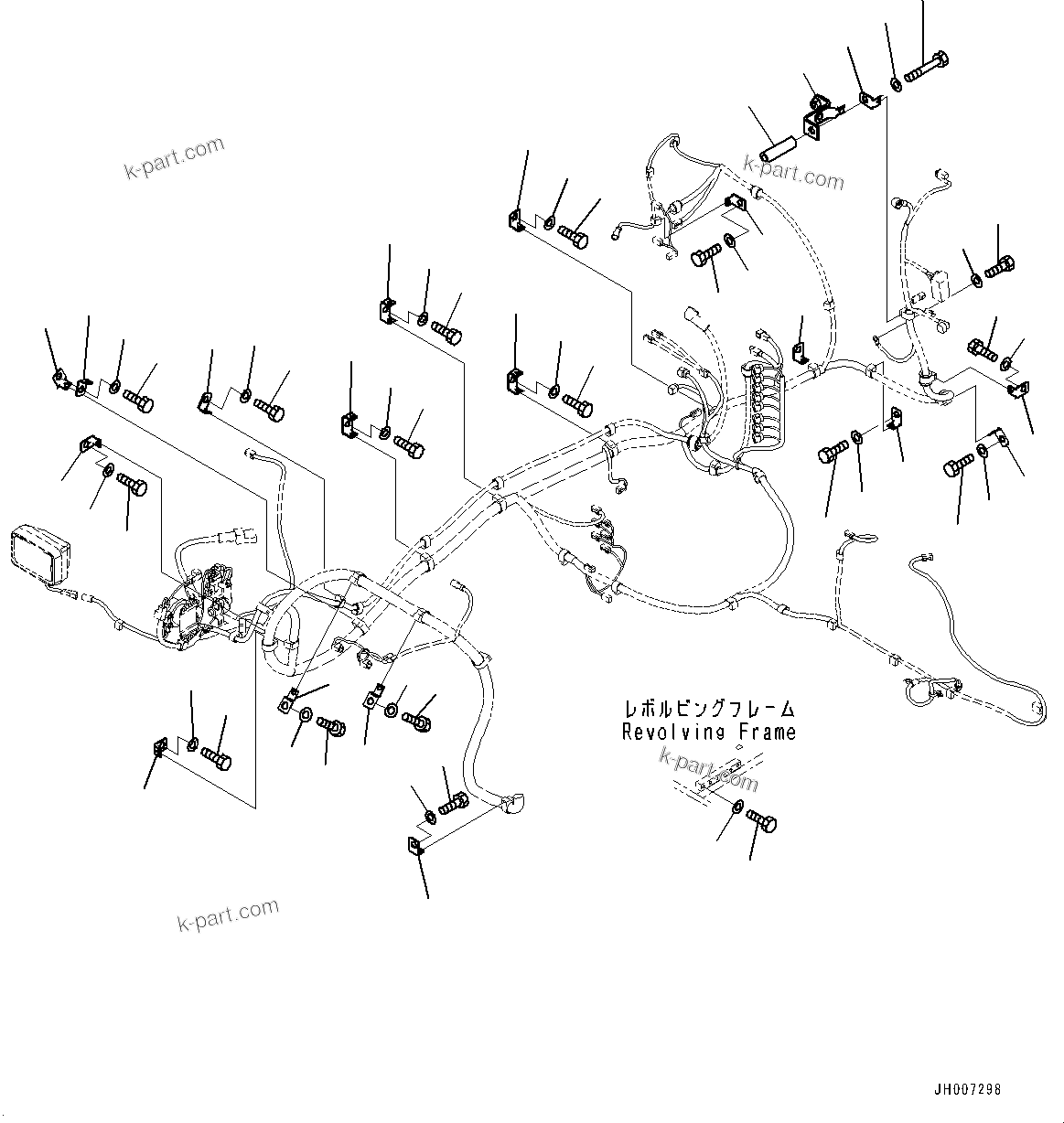 k-part.com

k-part.com

レボルビングフレーム
Revolving Frame

k-part.com

k-part.com

JH007298