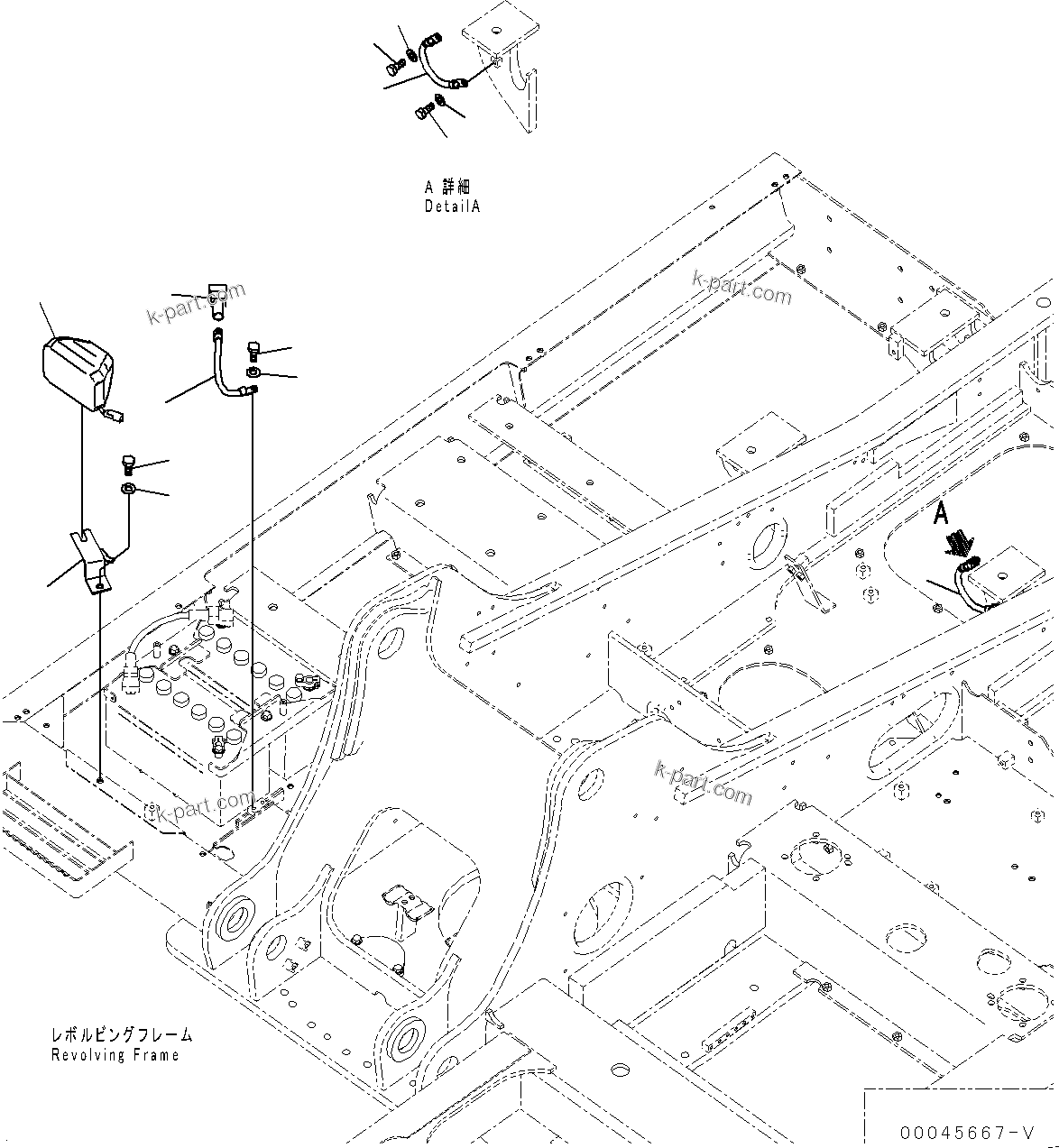 A 詳細
DetailA

k-part.com

k-part.com

A

k-part.com

k-part.com

レボルビングフレーム
Revolving Frame

00045667-V