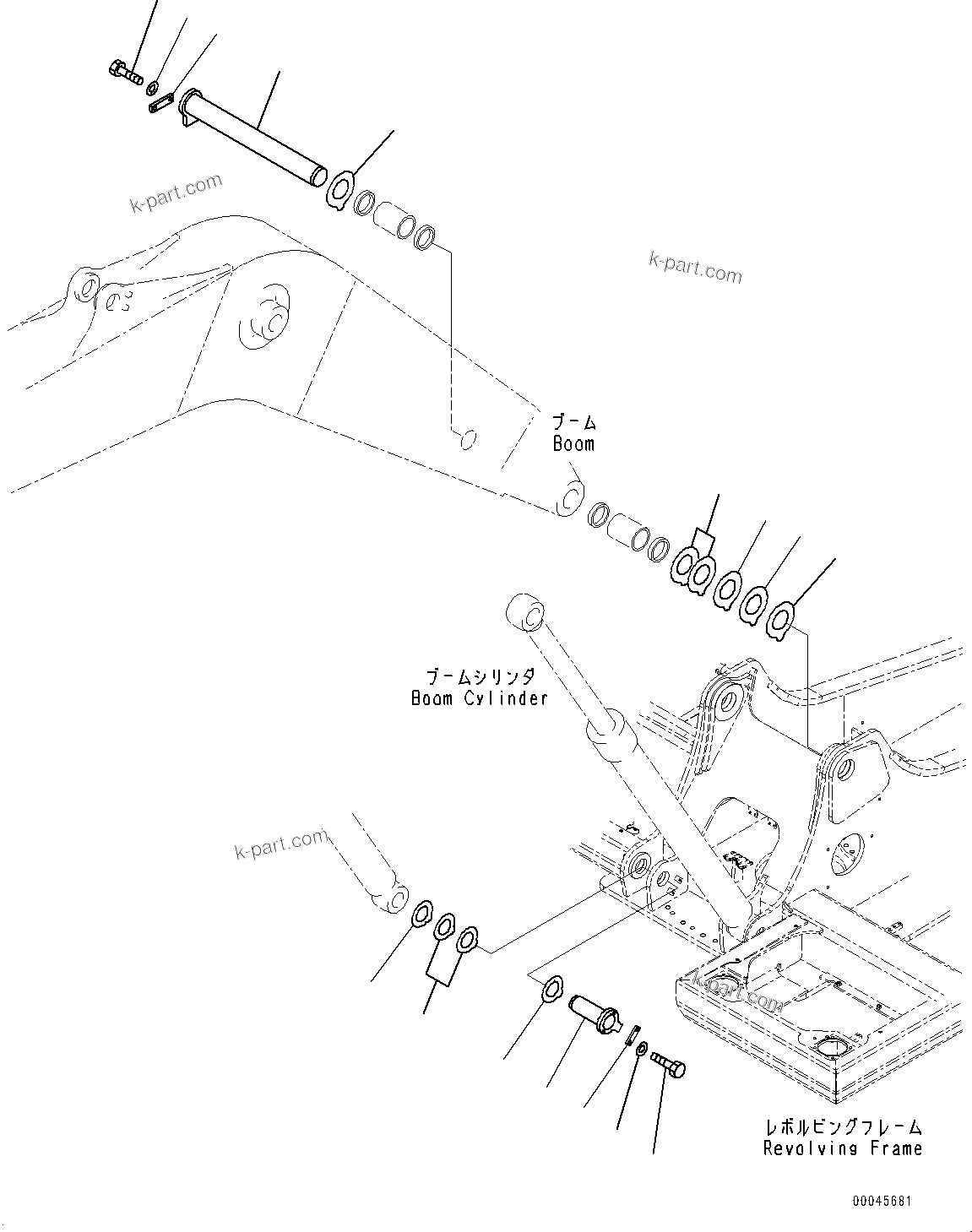 k-part.com

k-part.com

ブーム
Boom

ブームシリンダ
Boom Cylinder

k-part.com

k-part.com

レボルビングフレーム
Revolving Frame

00045681