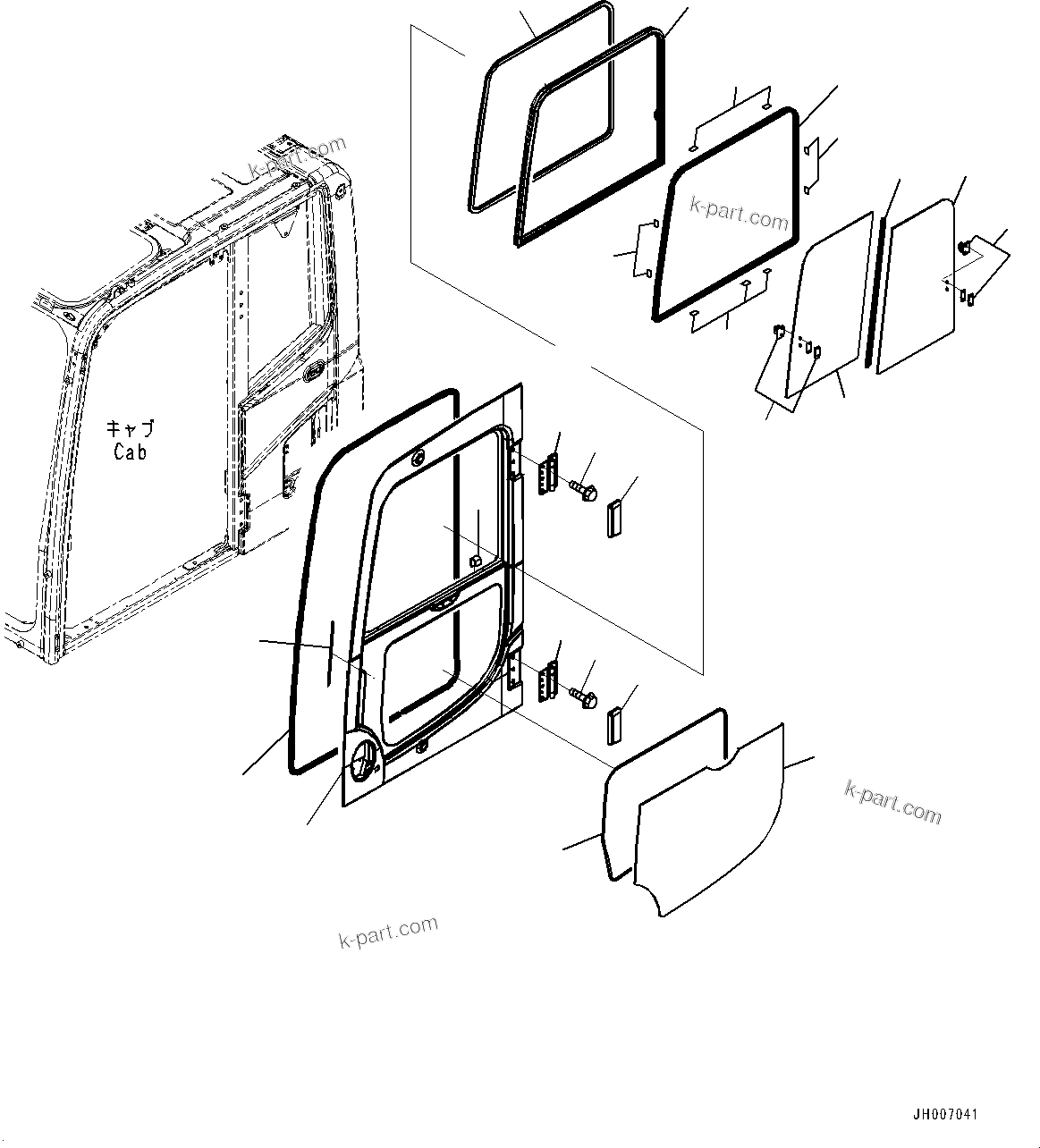 k-part.com

k-part.com

キャブ
Cab

k-part.com

k-part.com

JH007041