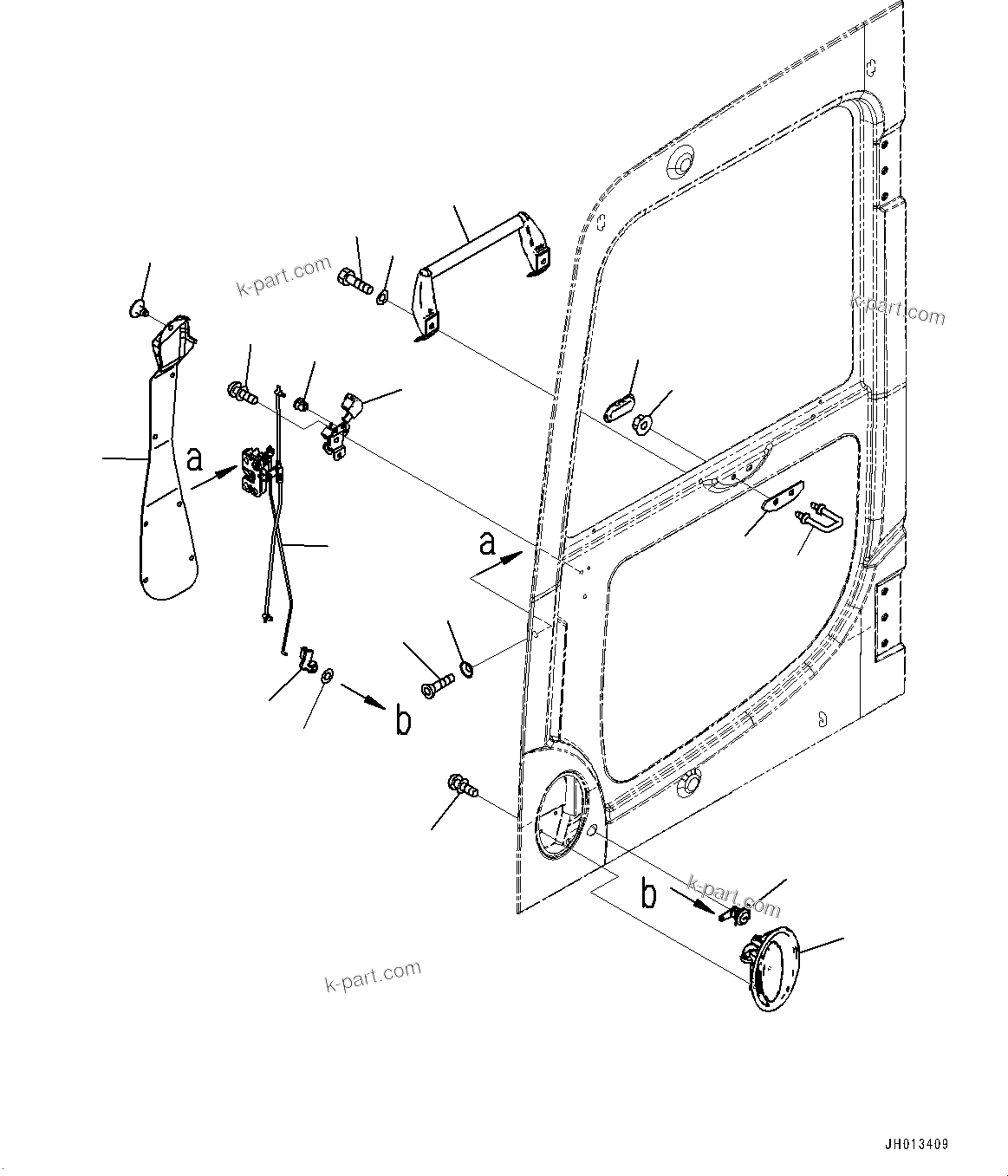 k-part.com

k-part.com

a

a

b

b

k-part.com

k-part.com

JH013409