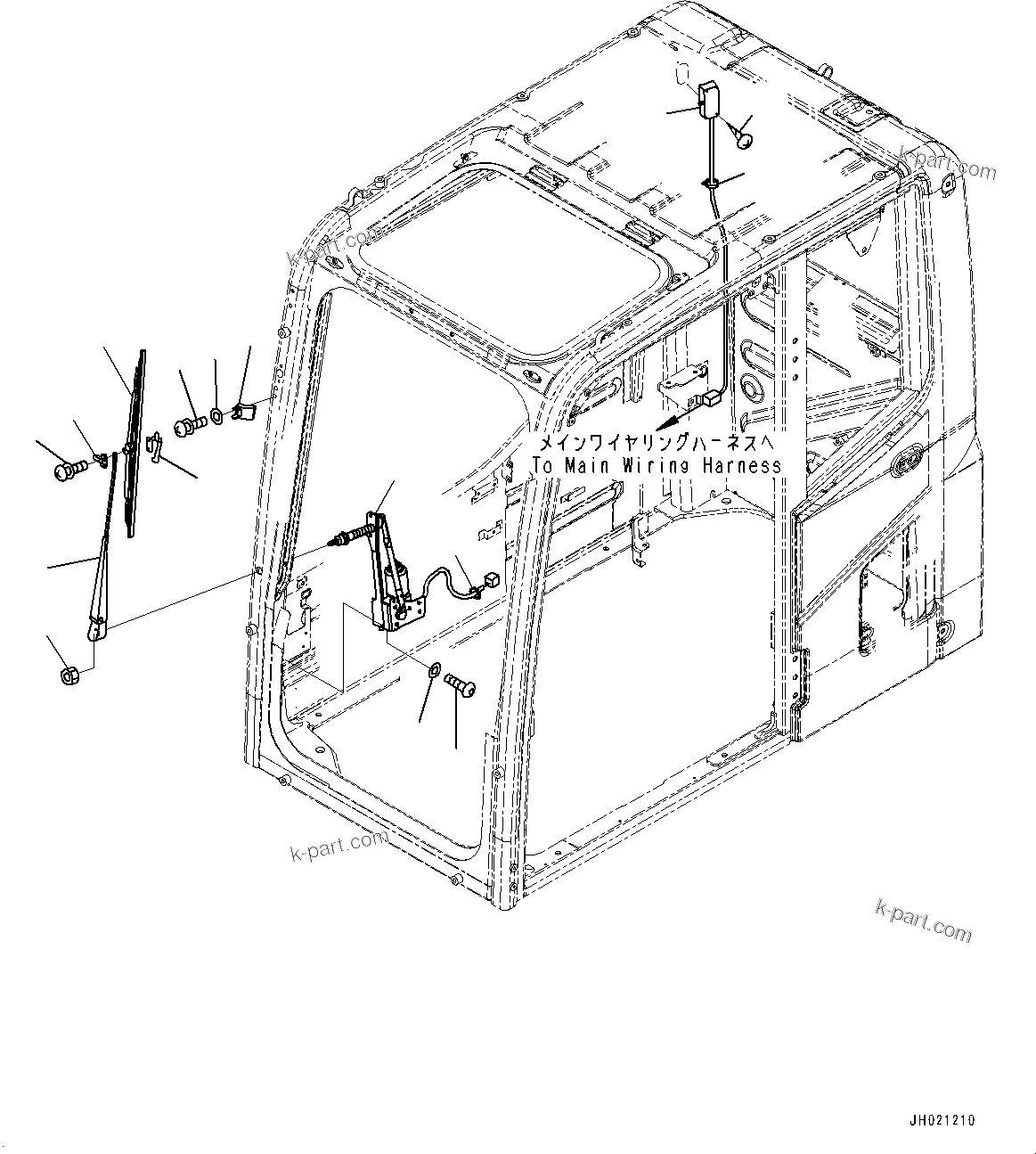 k-part.com

k-part.com

メインワイヤリングハーネスへ
To Main Wiring Harness

k-part.com

k-part.com

JH021210